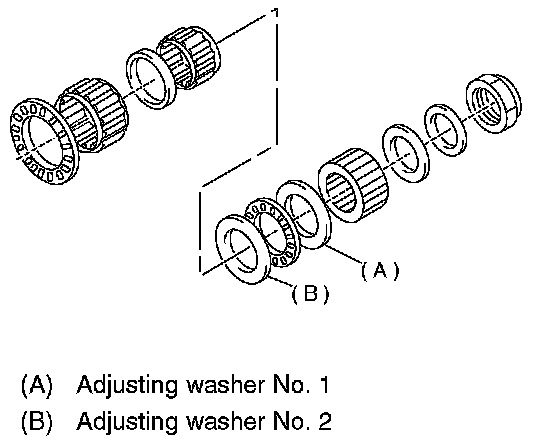 (A)
(B)

(A) Adjusting washer No. 1
(B) Adjusting washer No. 2