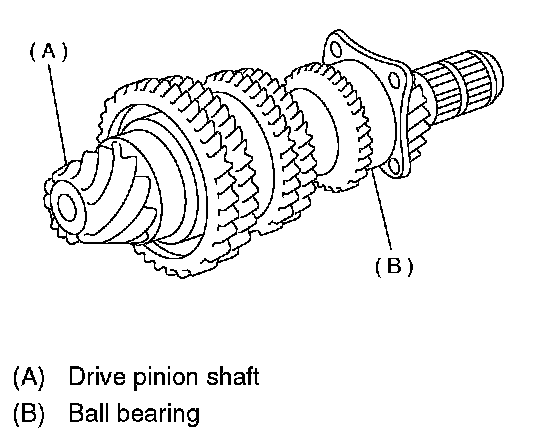 (A)

(B)

(A) Drive pinion shaft
(B) Ball bearing