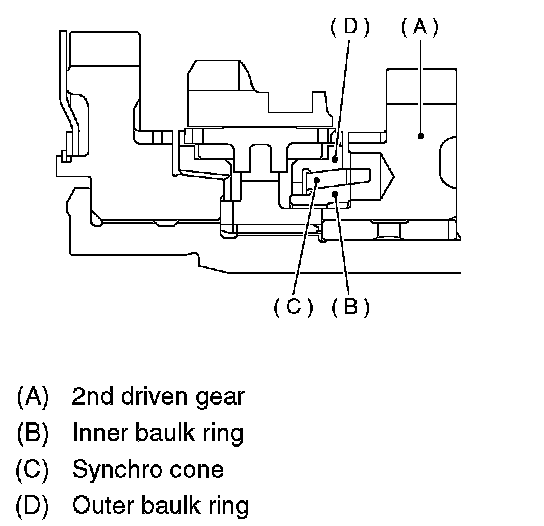 (D) (A)

(C) (B)

(A) 2nd driven gear
(B) Inner baulk ring
(C) Synchro cone
(D) Outer baulk ring