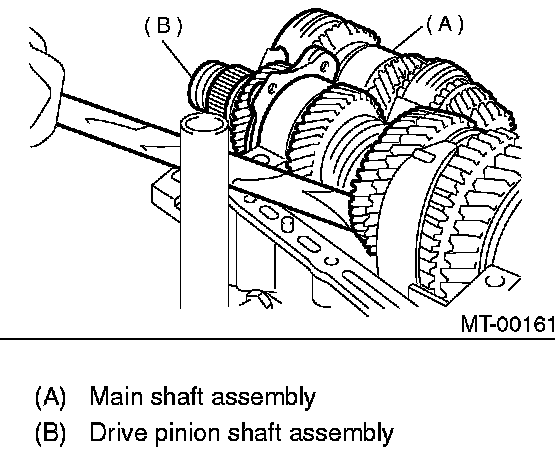 (B)
(A)
MT-00161

(A) Main shaft assembly
(B) Drive pinion shaft assembly