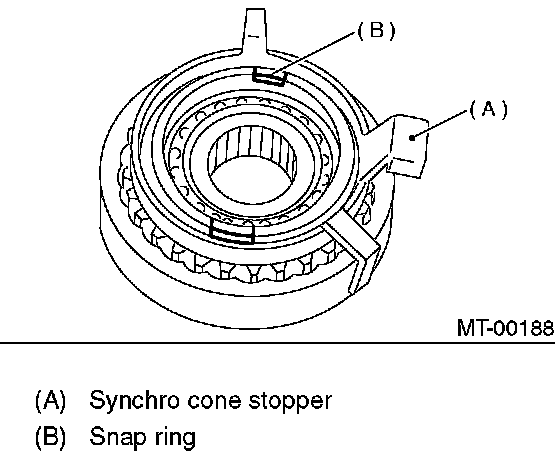 (B)

(A)

MT-00188

(A) Synchro cone stopper
(B) Snap ring