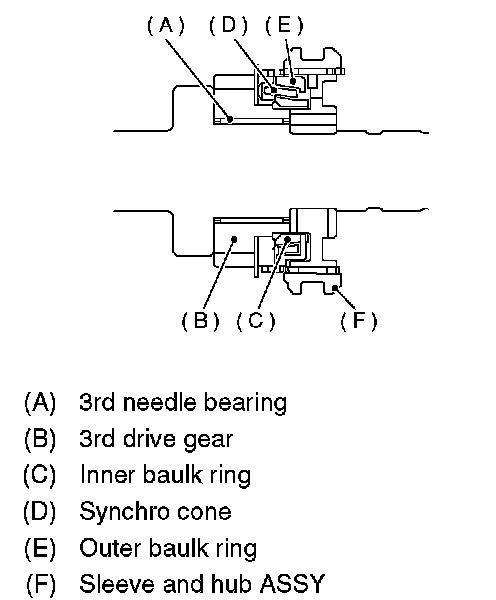 (A) (D) (E)

(B) (C) (F)

(A) 3rd needle bearing
(B) 3rd drive gear
(C) Inner baulk ring
(D) Synchro cone
(E) Outer baulk ring
(F) Sleeve and hub ASSY