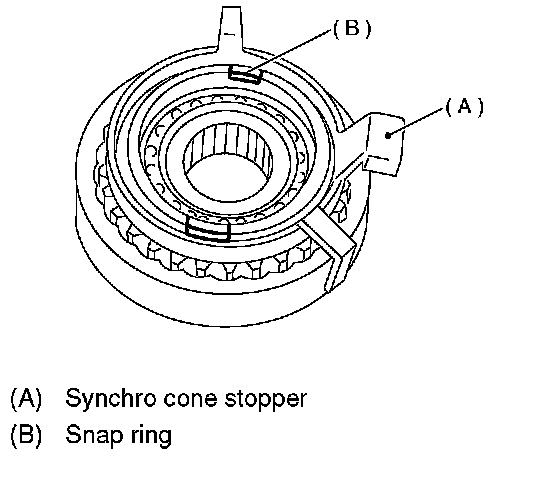 (B)

(A)

(A) Synchro cone stopper
(B) Snap ring