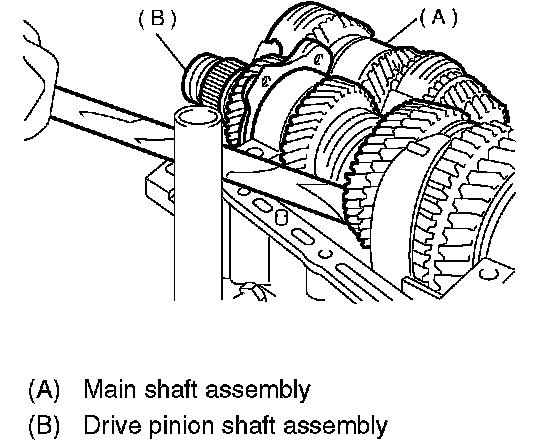 (B)

(A)

(A) Main shaft assembly
(B) Drive pinion shaft assembly