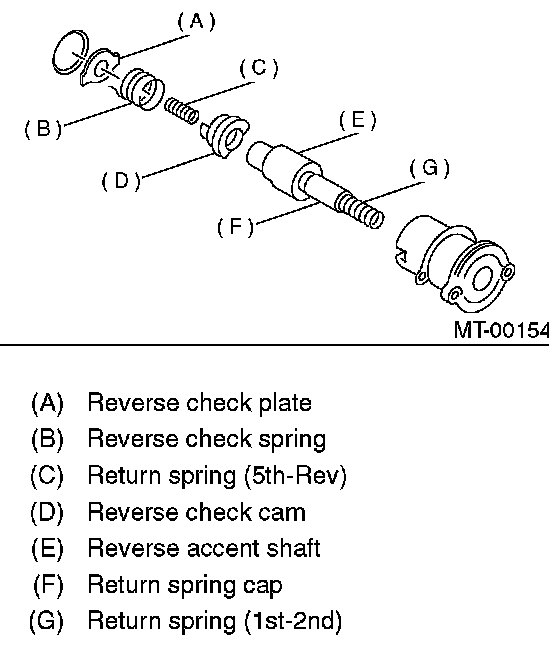 (A)
(C)
(B)
(E)
(D)
(G)
(F)
MT-00154

(A) Reverse check plate
(B) Reverse check spring
(C) Return spring (5th-Rev)
(D) Reverse check cam
(E) Reverse accent shaft
(F) Return spring cap
(G) Return spring (1st-2nd)