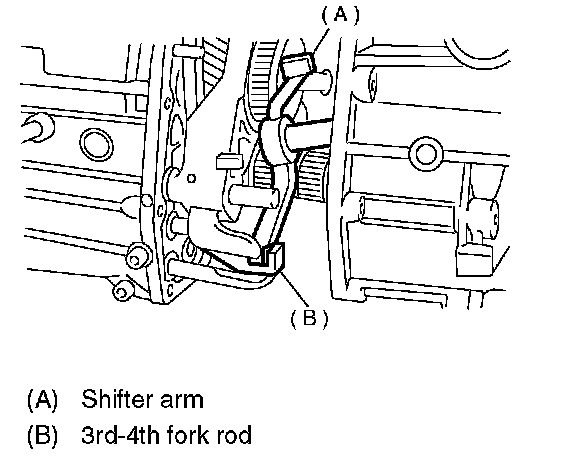 (A)

(B)

(A) Shifter arm
(B) 3rd-4th fork rod