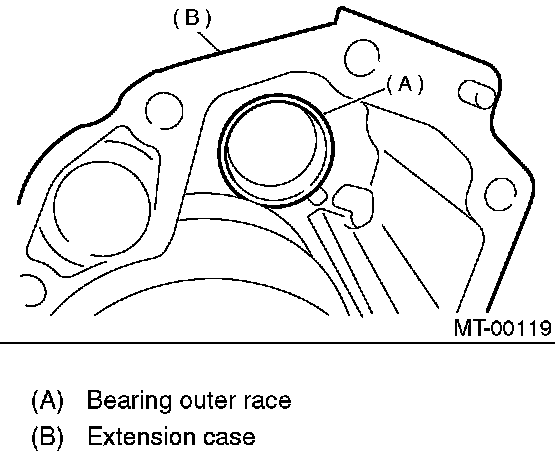 (B)

(A)

MT-00119

(A) Bearing outer race

(B) Extension case