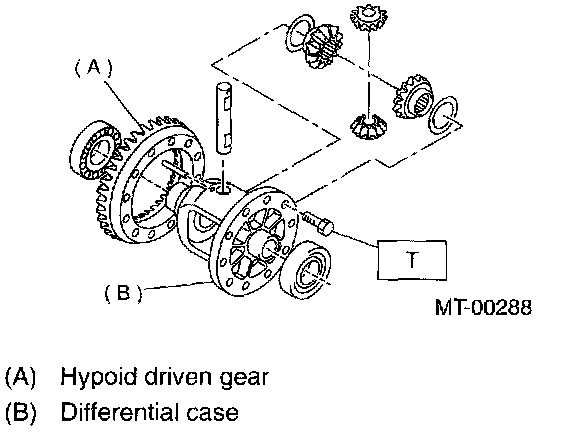 (A)

T

(B)

MT-00288

(A) Hypoid driven gear

(B) Differential case