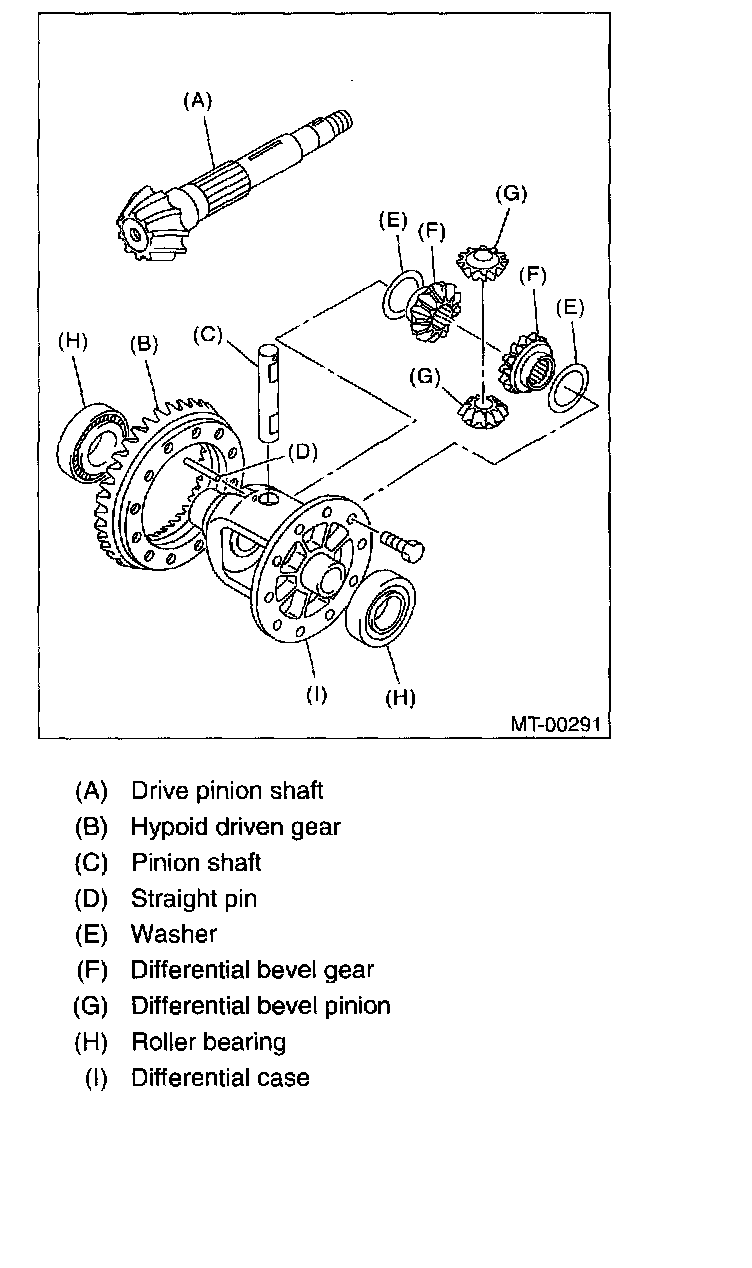 (A)

(G)

(E)

(F)

(F)

(E)

(H)

(B)

(C)

(G)

(D)

(I)

(H)

MT-00291

(A) Drive pinion shaft
(B) Hypoid driven gear
(C) Pinion shaft
(D) Straight pin
(E) Washer
(F) Differential bevel gear
(G) Differential bevel pinion
(H) Roller bearing
(I) Differential case