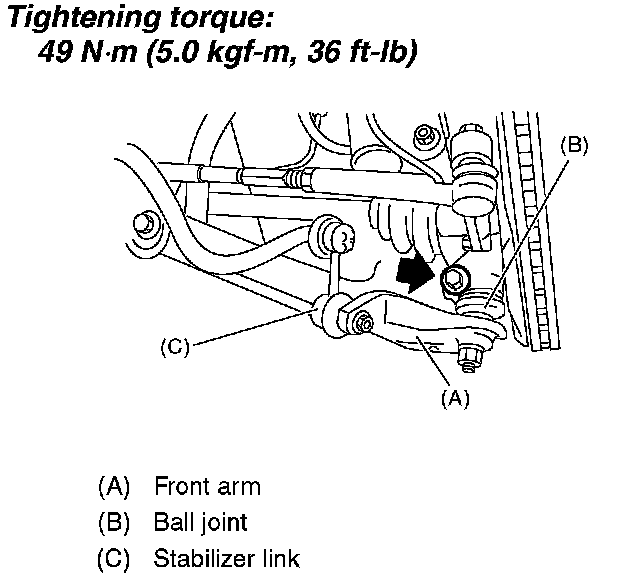 Tightening torque:
49 N·m (5.0 kgf-m, 36 ft-lb)

(B)

(C)

(A)

(A) Front arm
(B) Ball joint
(C) Stabilizer link