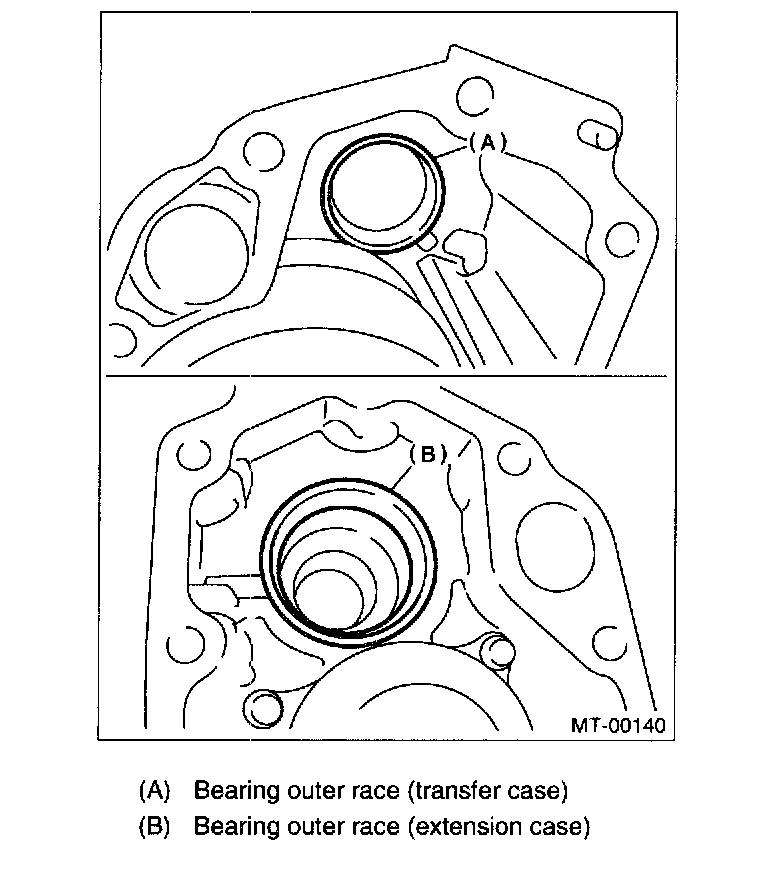 (A)

(B)

MT-00140

(A) Bearing outer race (transfer case)
(B) Bearing outer race (extension case)