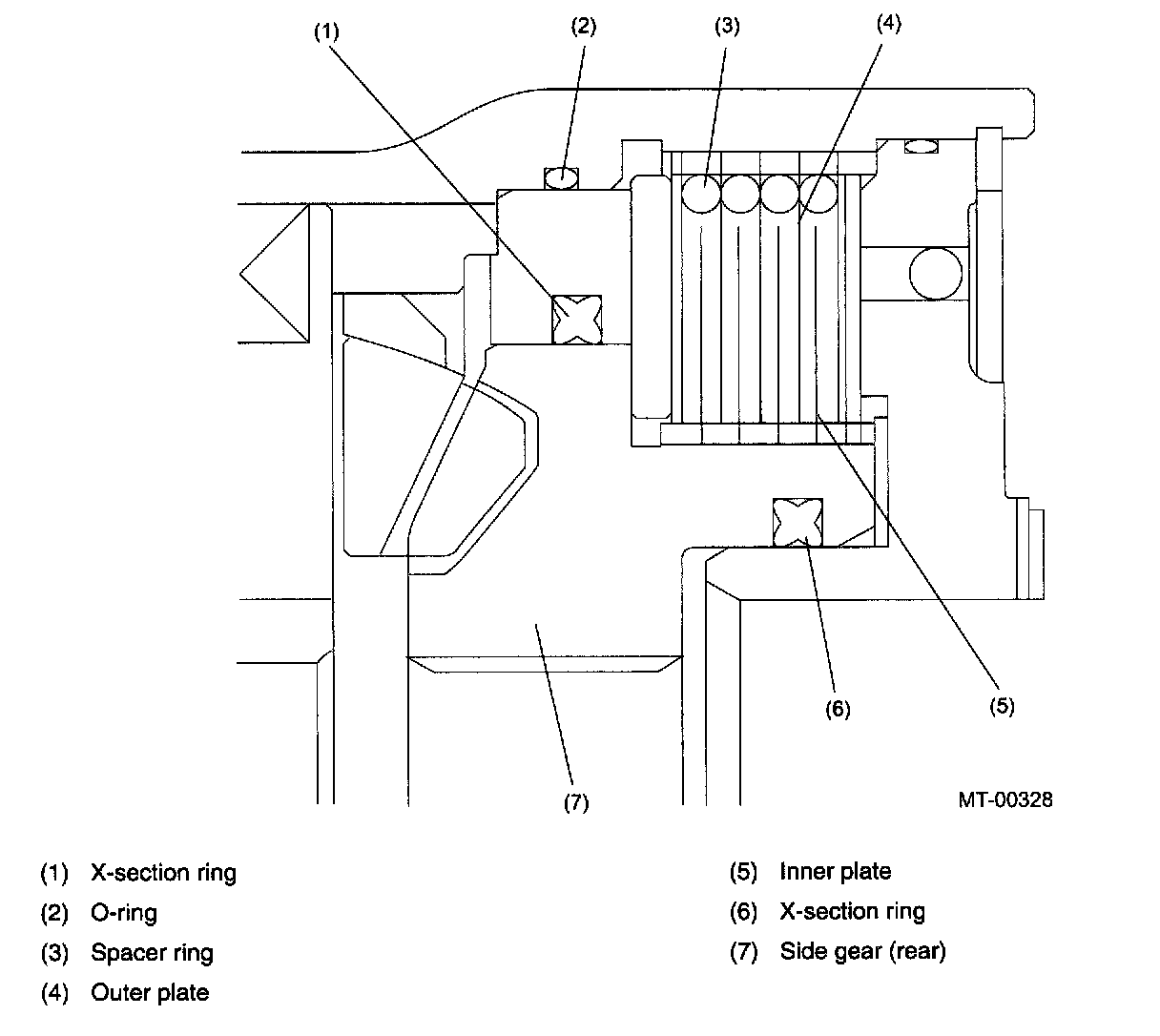 (1) (2) (3) (4)

(6) (5)

(7)

MT-00328

(1) X-section ring
(2) O-ring
(3) Spacer ring
(4) Outer plate

(5) Inner plate
(6) X-section ring
(7) Side gear (rear)