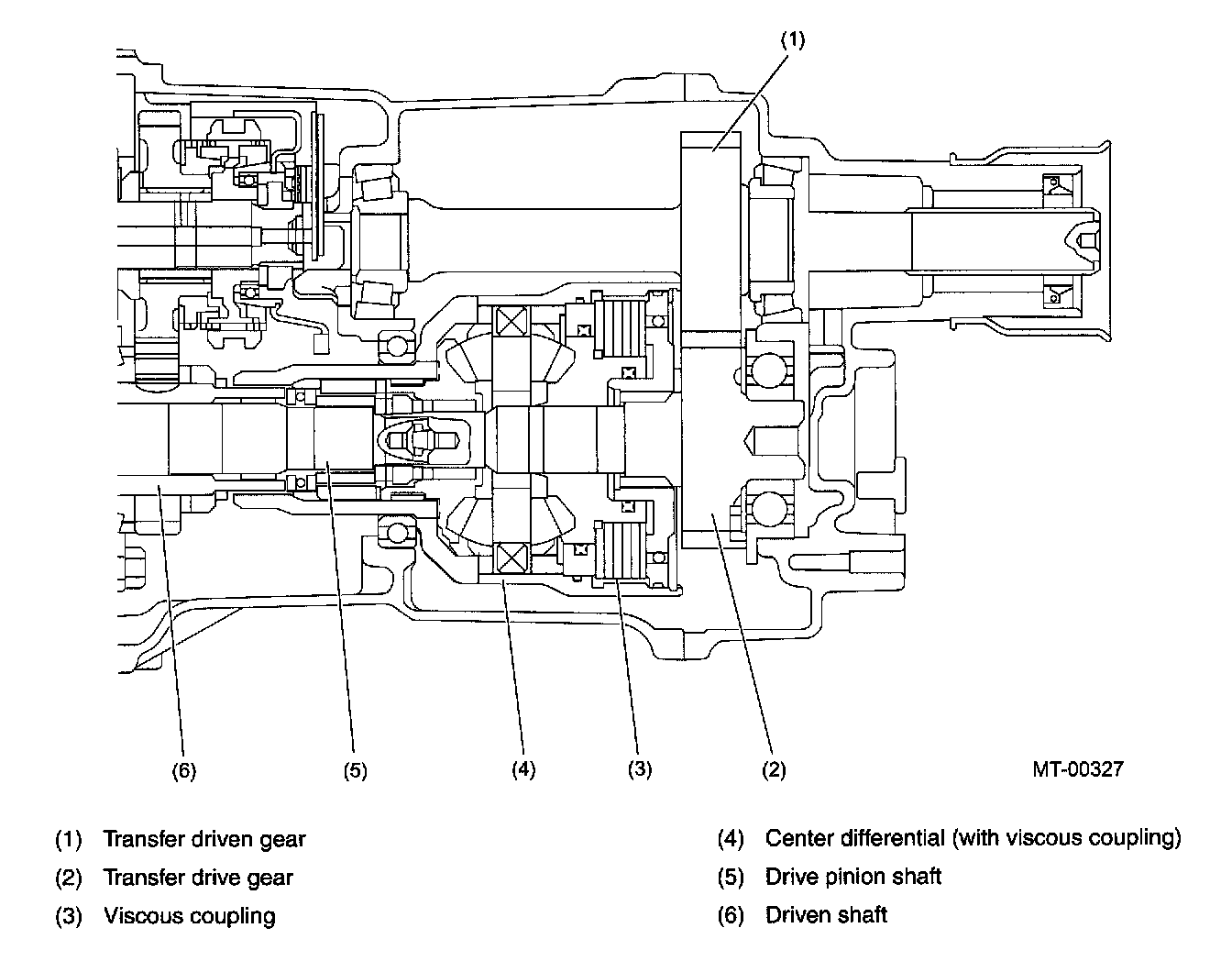 (1)

(6) (5) (4) (3) (2)

MT-00327

(1) Transfer driven gear
(2) Transfer drive gear
(3) Viscous coupling

(4) Center differential (with viscous coupling)
(5) Drive pinion shaft
(6) Driven shaft