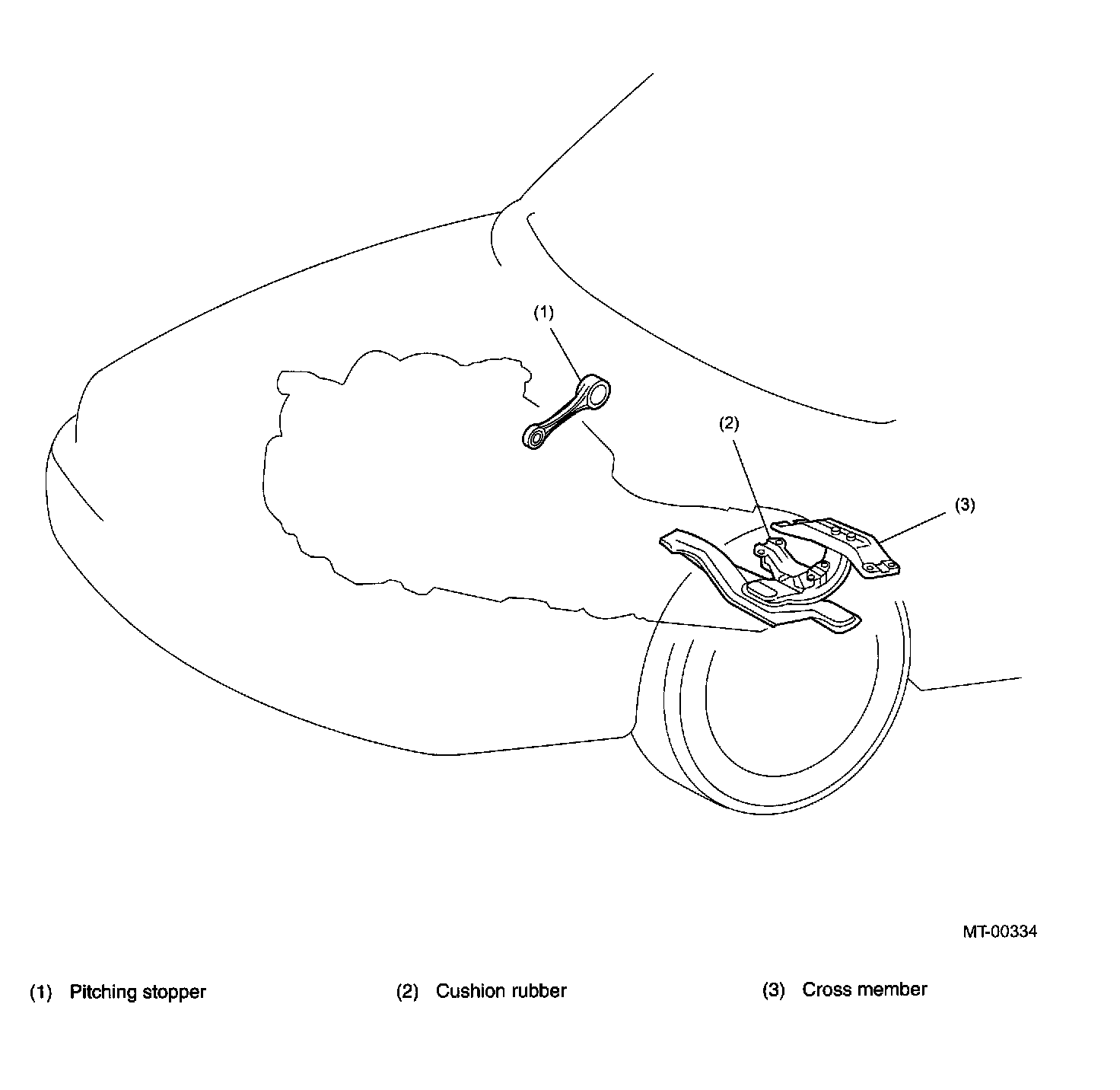 (1)

(2)

(3)

MT-00334

(1) Pitching stopper

(2) Cushion rubber

(3) Cross member