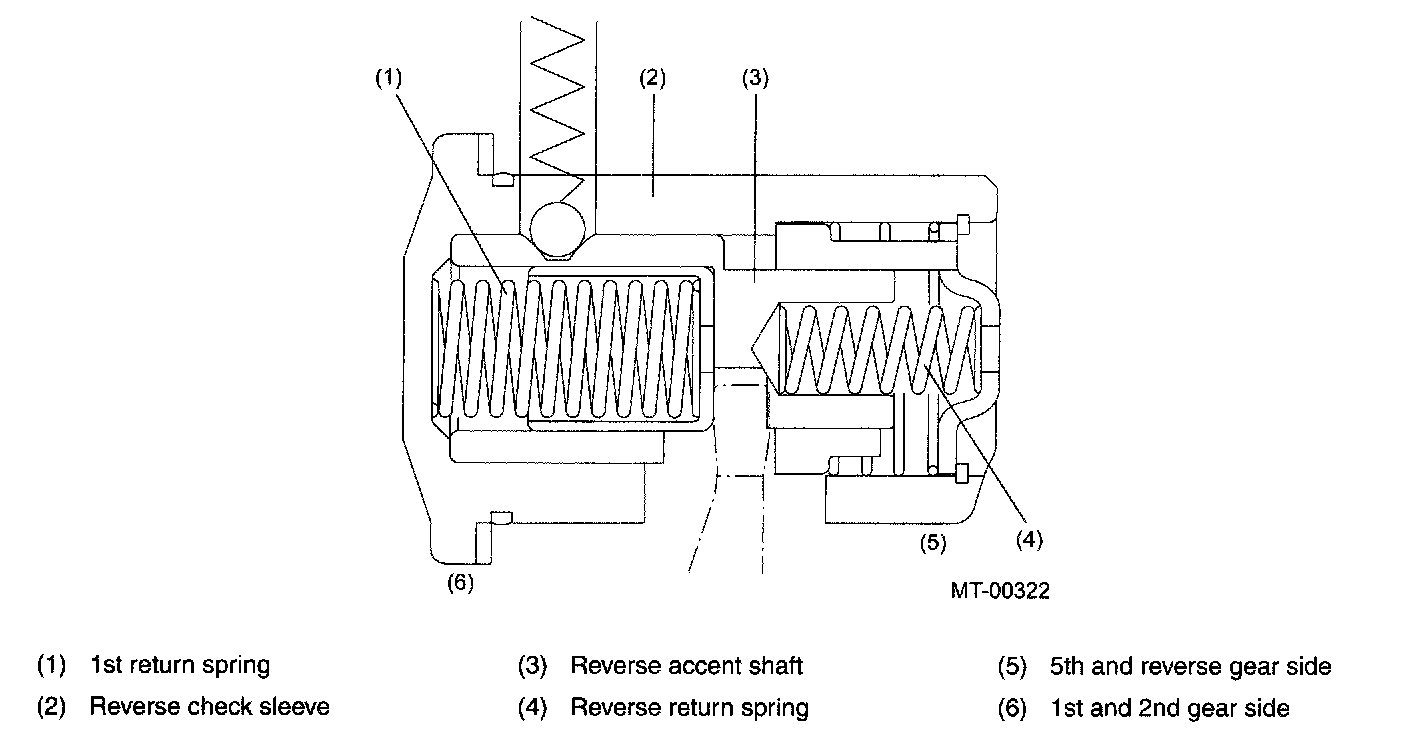 (1)
(2)
(3)
(4)
(5)
(6)
MT-00322

(1) 1st return spring
(2) Reverse check sleeve

(3) Reverse accent shaft
(4) Reverse return spring

(5) 5th and reverse gear side
(6) 1st and 2nd gear side