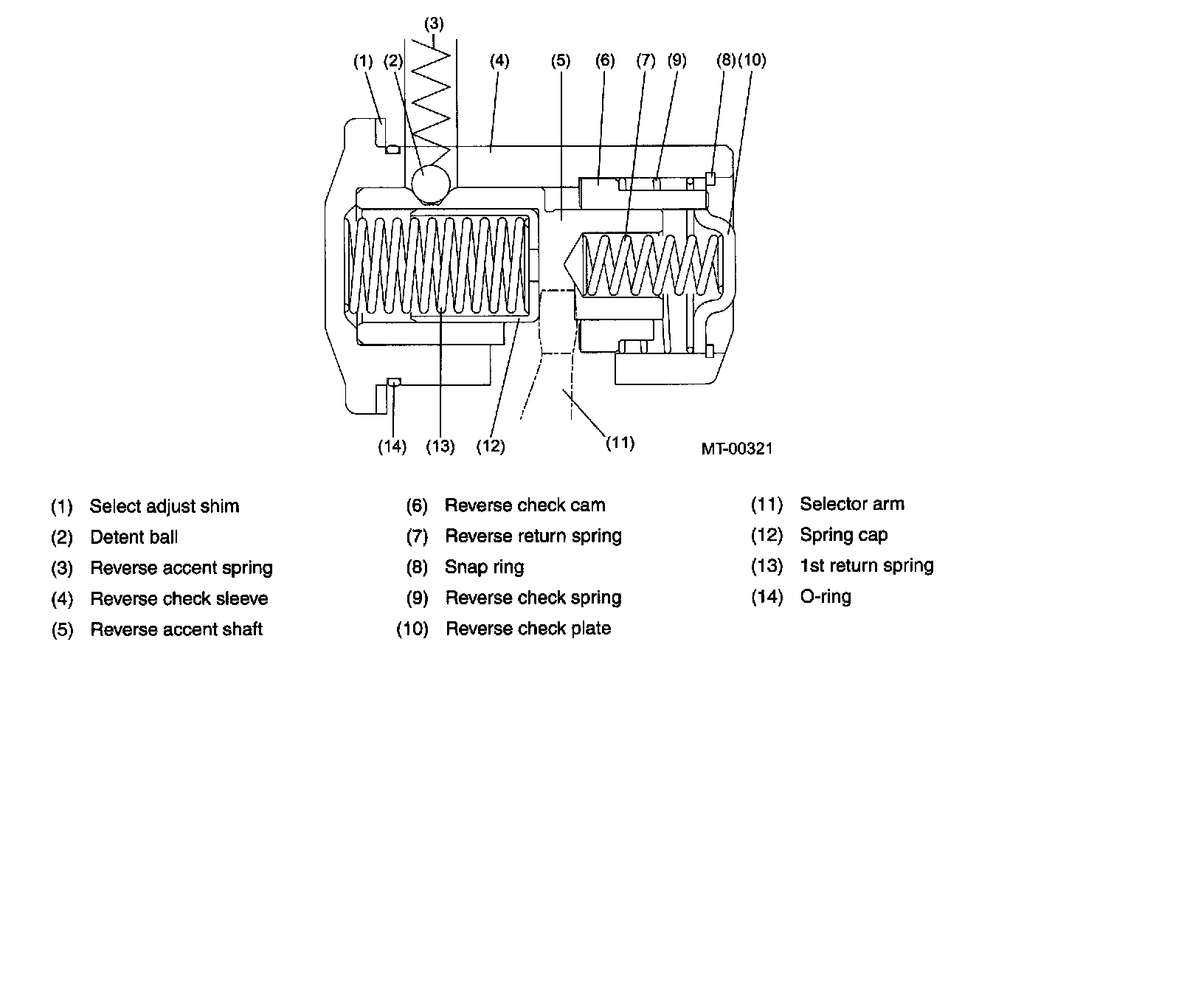 (3)
(1) (2) (4) (5) (6) (7) (9) (8) (10)

(14) (13) (12) (11) MT-00321

(1) Select adjust shim
(2) Detent ball
(3) Reverse accent spring
(4) Reverse check sleeve
(5) Reverse accent shaft

(6) Reverse check cam
(7) Reverse return spring
(8) Snap ring
(9) Reverse check spring
(10) Reverse check plate

(11) Selector arm
(12) Spring cap
(13) 1st return spring
(14) O-ring