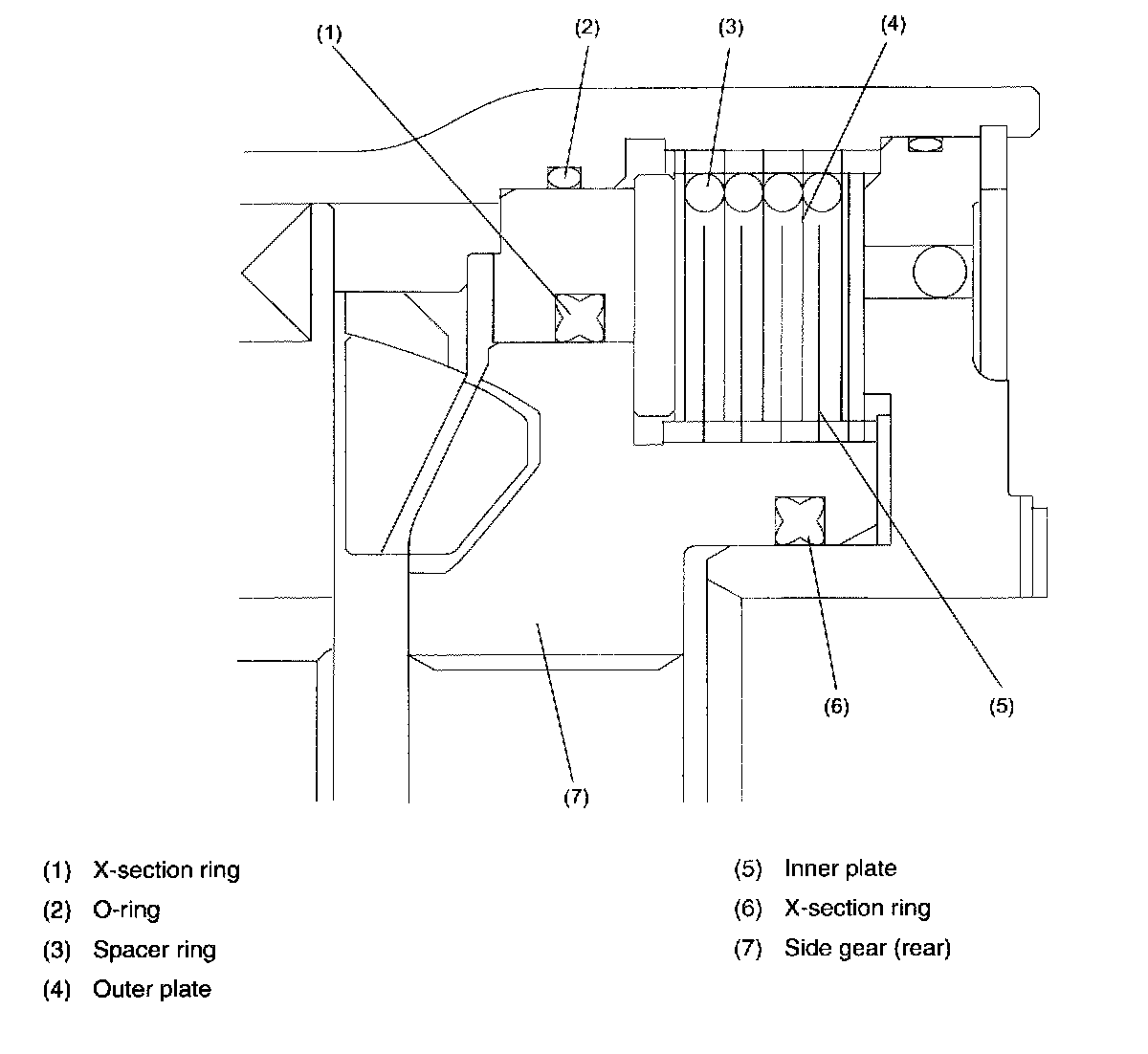 (1) (2) (3) (4)

(6) (5)

(7)

(1) X-section ring
(2) O-ring
(3) Spacer ring
(4) Outer plate

(5) Inner plate
(6) X-section ring
(7) Side gear (rear)