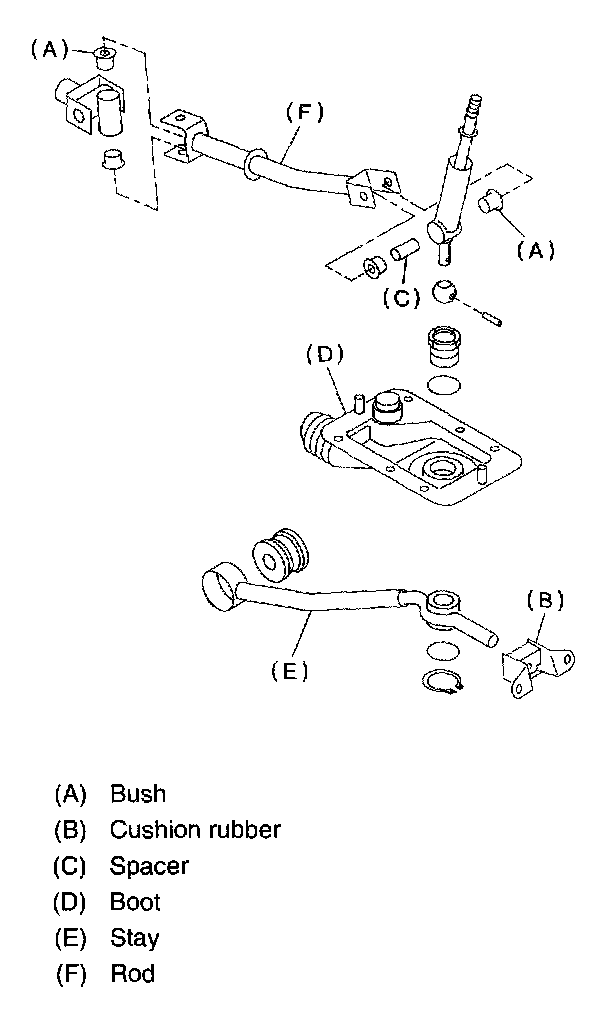 (A)

(F)

(A)

(C)

(D)

(B)

(E)

(A) Bush
(B) Cushion rubber
(C) Spacer
(D) Boot
(E) Stay
(F) Rod