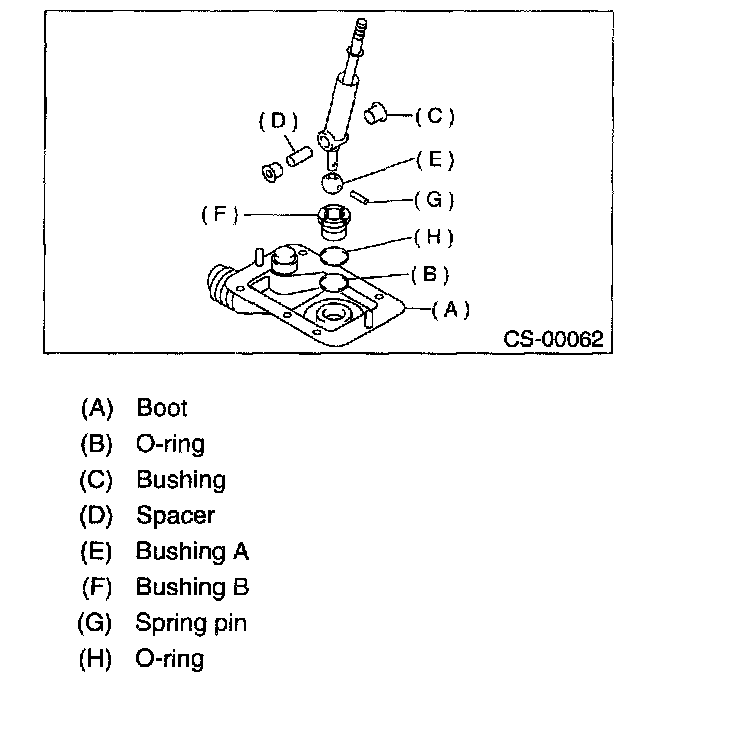 (D)
(C)
(E)
(G)
(F)
(H)
(B)
(A)
CS-00062

(A) Boot
(B) O-ring
(C) Bushing
(D) Spacer
(E) Bushing A
(F) Bushing B
(G) Spring pin
(H) O-ring