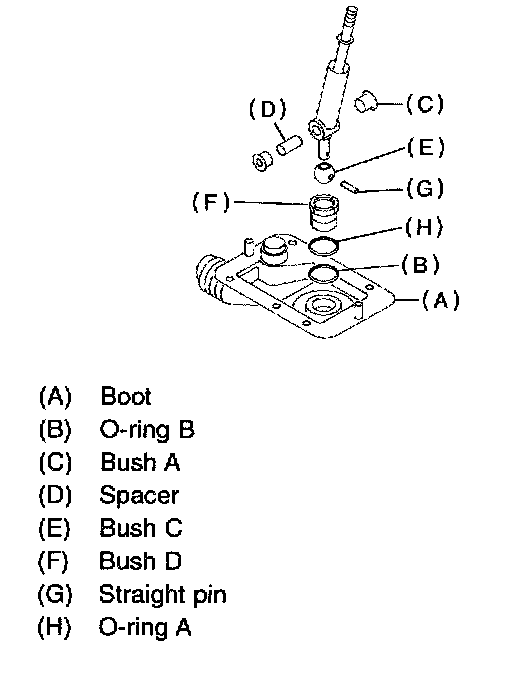 (D)
(C)
(E)
(G)
(F)
(H)
(B)
(A)

(A) Boot
(B) O-ring B
(C) Bush A
(D) Spacer
(E) Bush C
(F) Bush D
(G) Straight pin
(H) O-ring A