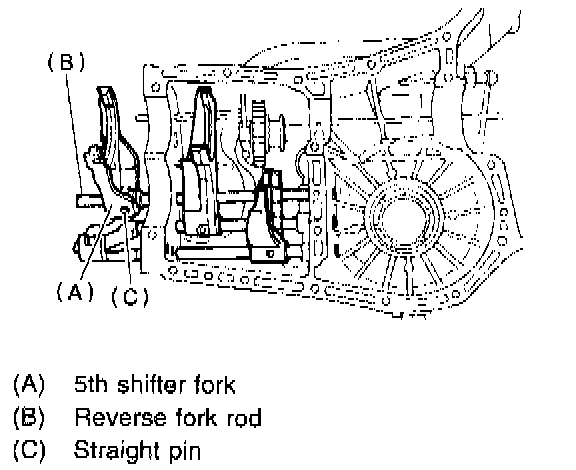 (B)

(A) (C)

(A) 5th shifter fork
(B) Reverse fork rod
(C) Straight pin