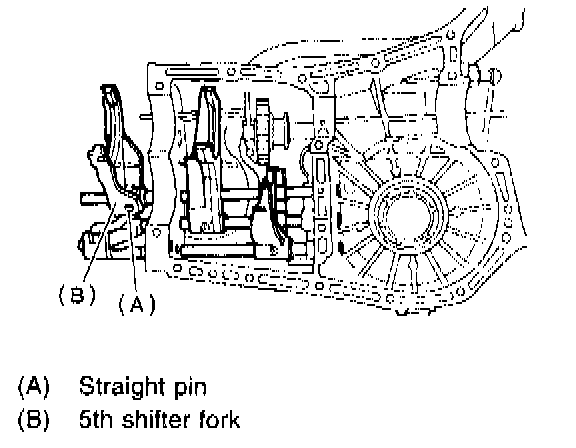 (B) (A)

(A) Straight pin
(B) 5th shifter fork