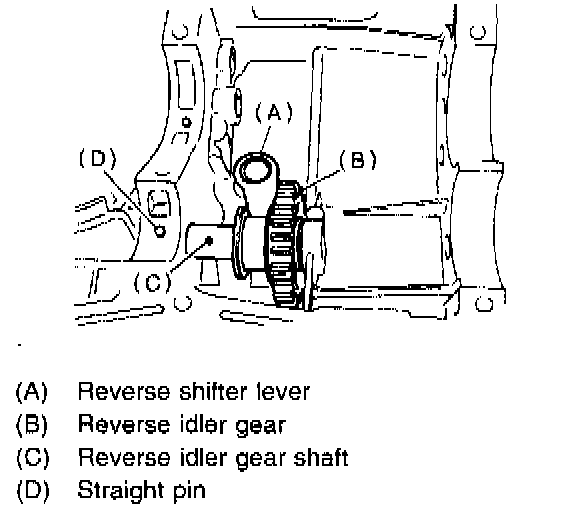 (A)

(D)

(B)

(C)

(A) Reverse shifter lever
(B) Reverse idler gear
(C) Reverse idler gear shaft
(D) Straight pin