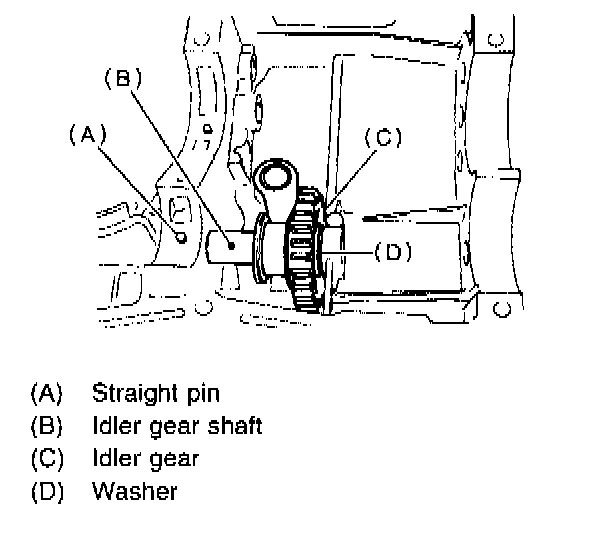 (B)
(A)
(C)
(D)

(A) Straight pin
(B) Idler gear shaft
(C) Idler gear
(D) Washer