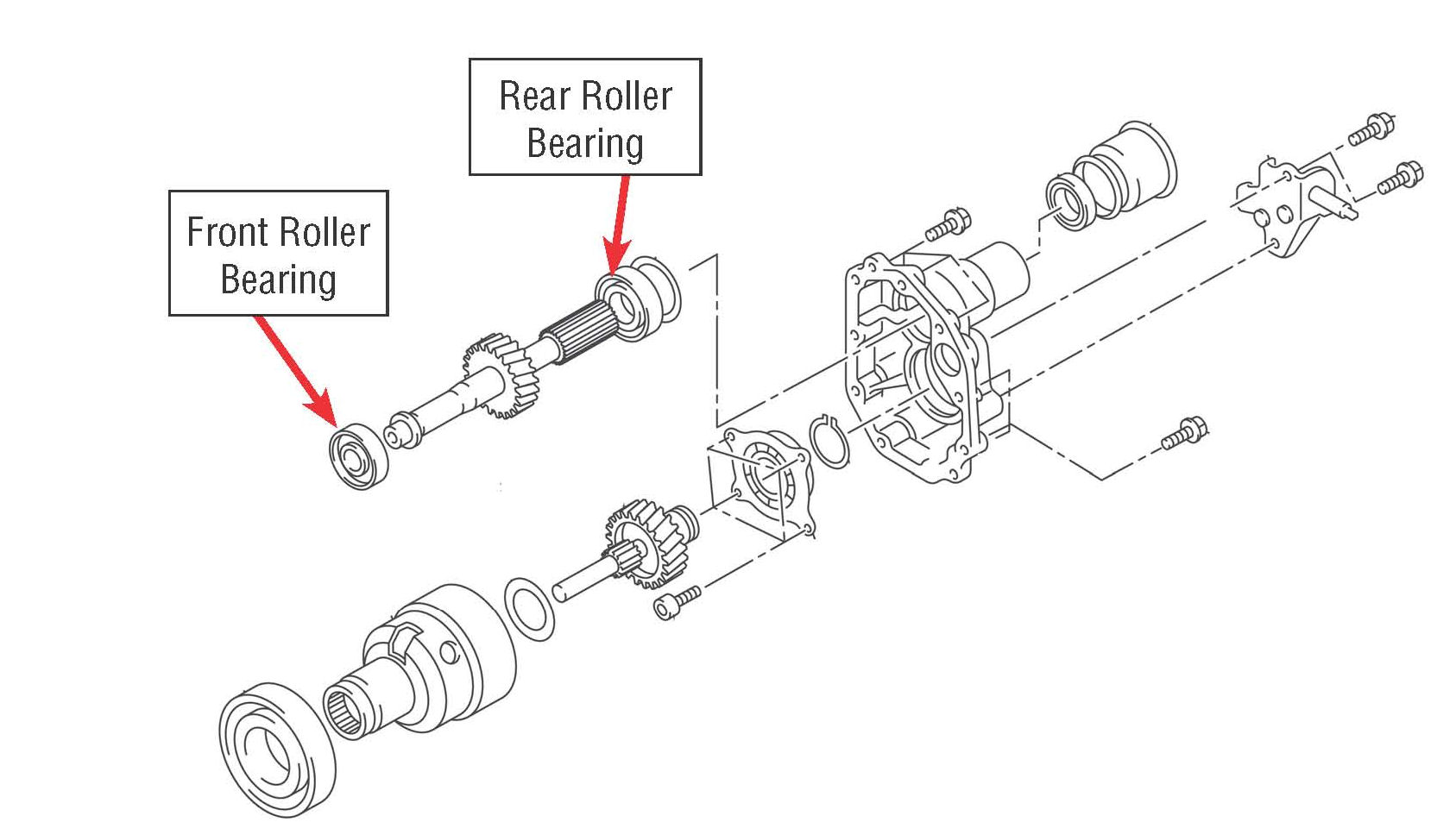 Rear Roller Bearing

Front Roller Bearing