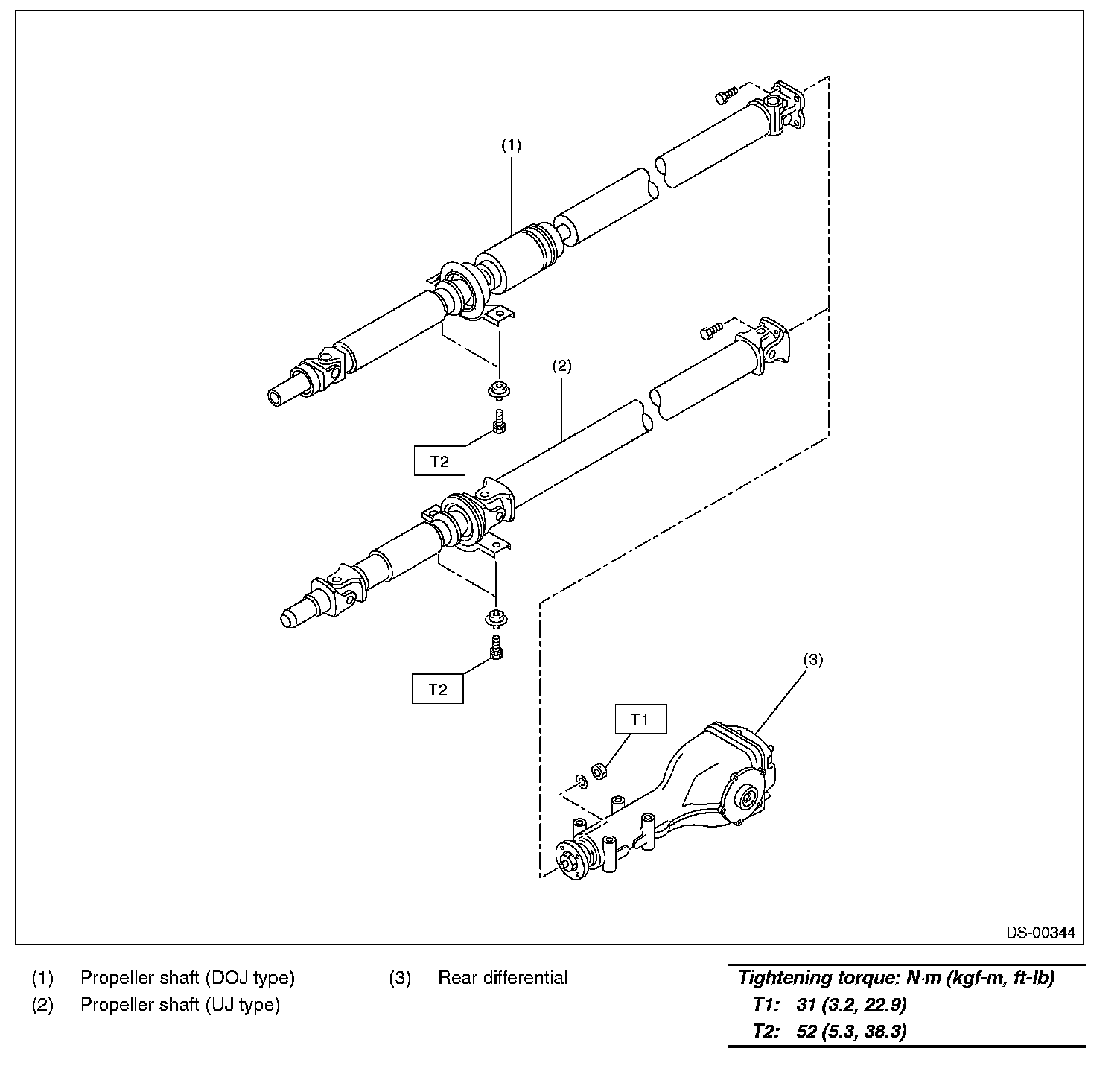 (1)

(2)

T2

T2

(3)

T1

DS-00344

(1) Propeller shaft (DOJ type)
(2) Propeller shaft (UJ type)

(3) Rear differential

Tightening torque: N·m (kgf-m, ft-lb)
T1: 31 (3.2, 22.9)
T2: 52 (5.3, 38.3)