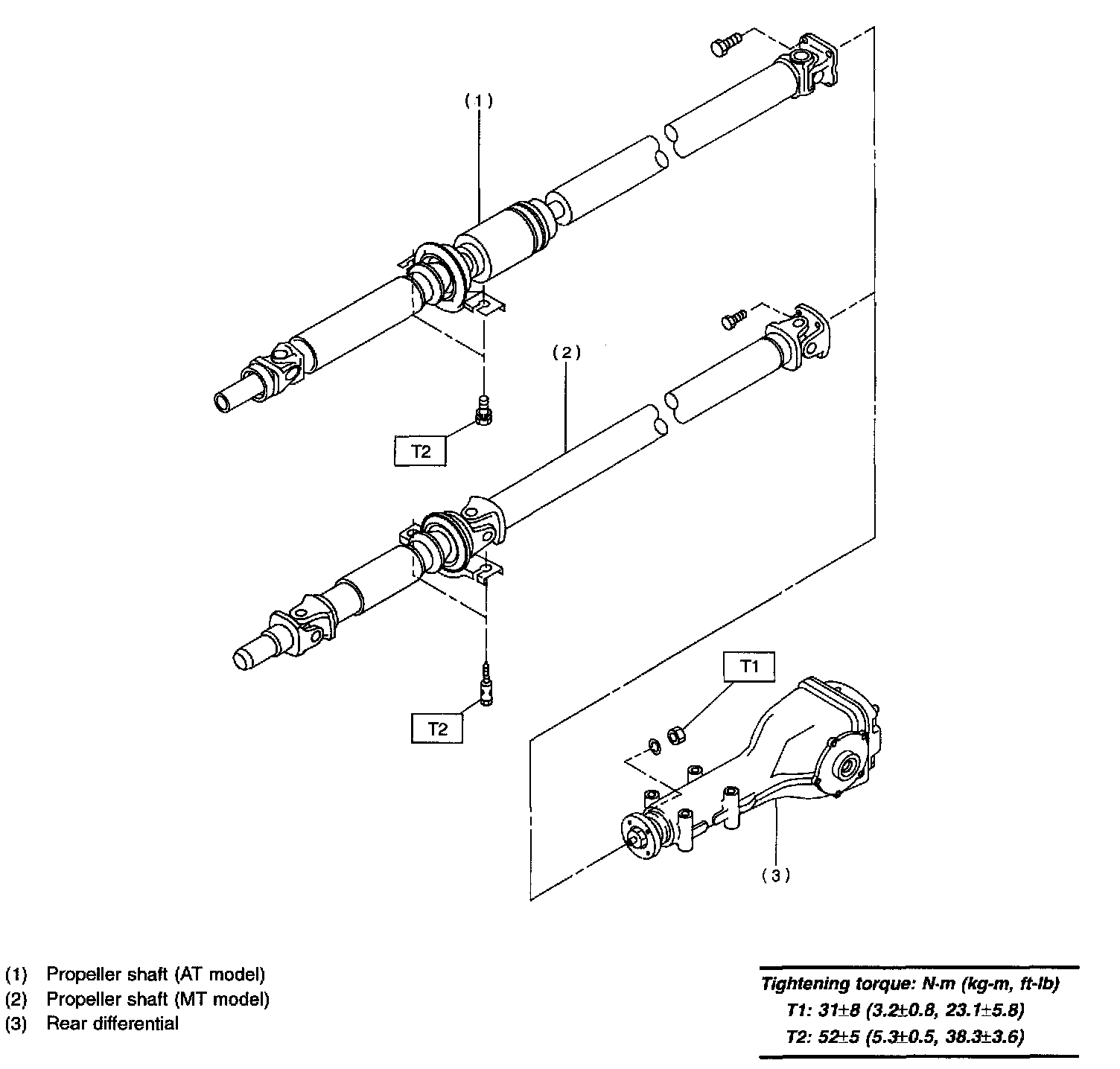 (1)

(2)

T2

T2

T1

(3)

(1) Propeller shaft (AT model)
(2) Propeller shaft (MT model)
(3) Rear differential

Tightening torque: N·m (kg-m, ft-lb)
T1: 31±8 (3.2±0.8, 23.1±5.8)
T2: 52±5 (5.3±0.5, 38.3±3.6)