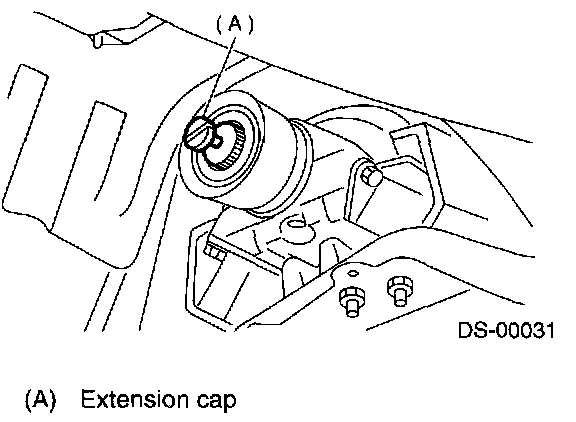 (A)

DS-00031

(A) Extension cap