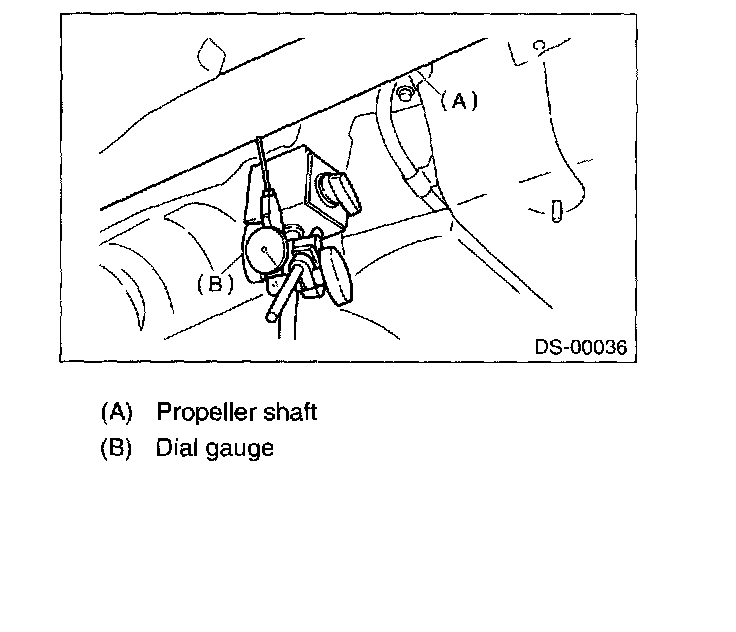 (A)

(B)

DS-00036

(A) Propeller shaft
(B) Dial gauge