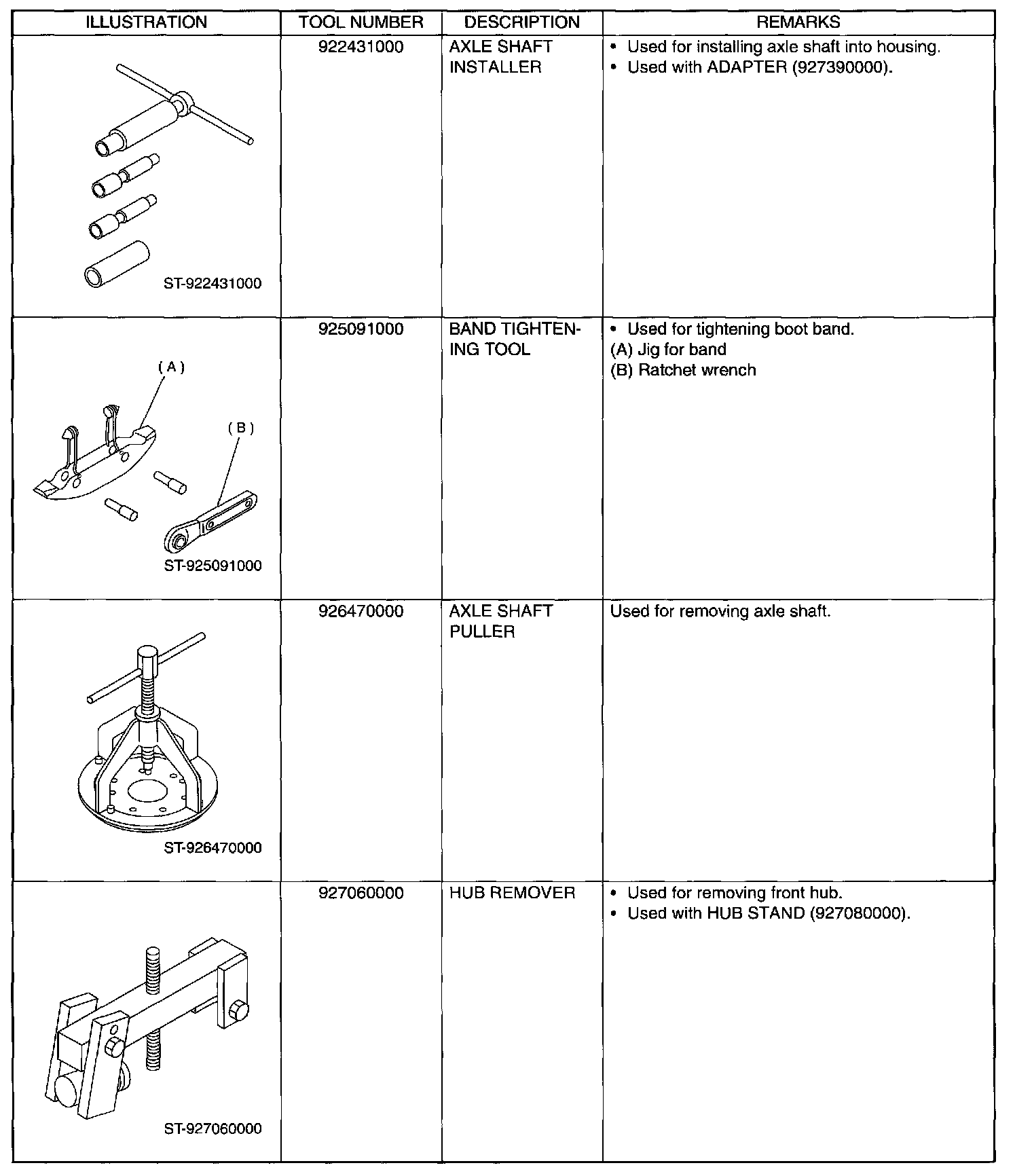 | ILLUSTRATION | TOOL NUMBER | DESCRIPTION | REMARKS |
|---|---|---|---|
| ST-922431000 | 922431000 | AXLE SHAFT INSTALLER | • Used for installing axle shaft into housing. • Used with ADAPTER (927390000). |
| (A) (B) ST-925091000 | 925091000 | BAND TIGHTENING TOOL | • Used for tightening boot band. (A) Jig for band (B) Ratchet wrench |
| ST-926470000 | 926470000 | AXLE SHAFT PULLER | Used for removing axle shaft. |
| ST-927060000 | 927060000 | HUB REMOVER | • Used for removing front hub. • Used with HUB STAND (927080000). |