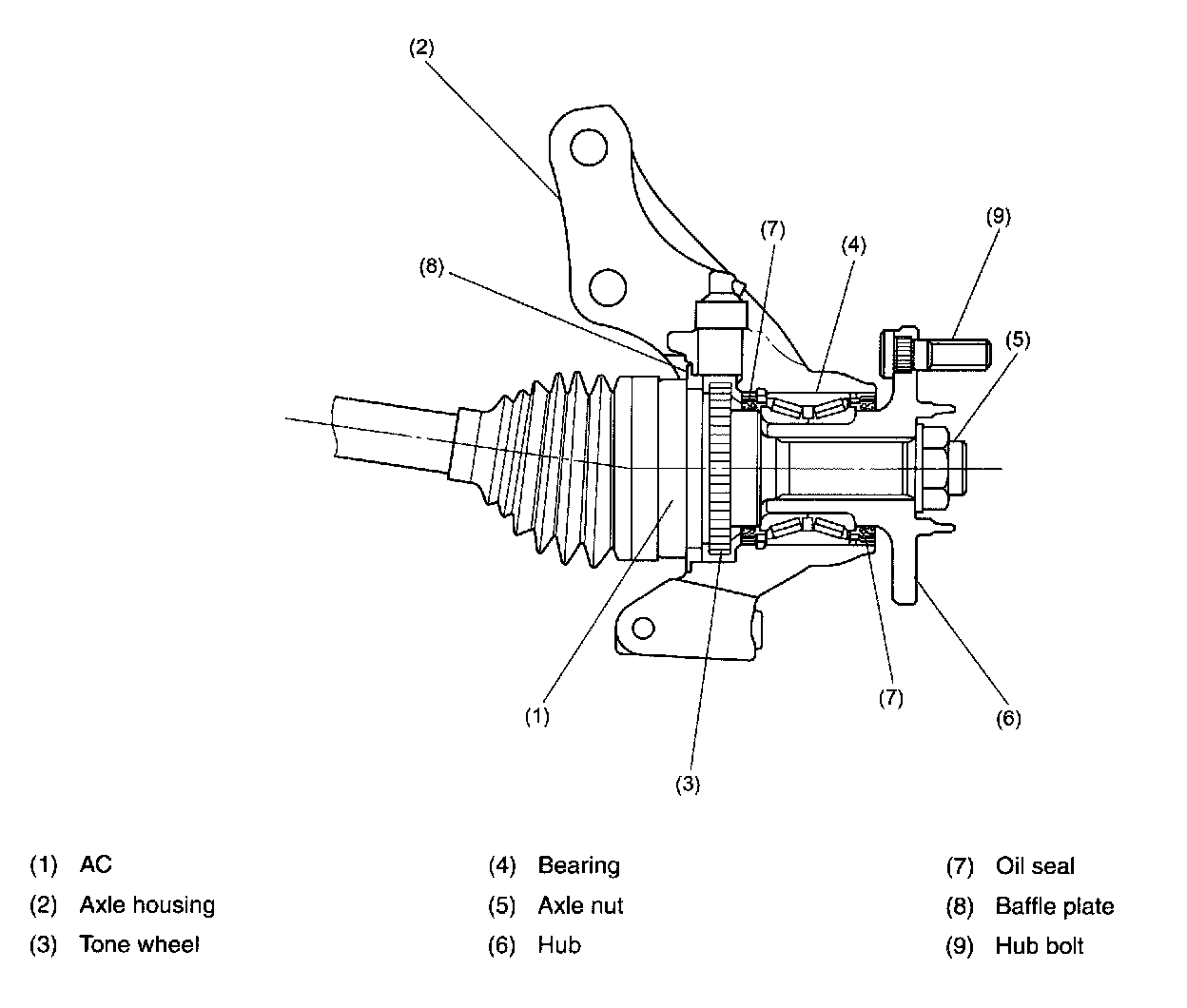 (2)

(7)

(4)

(9)

(8)

(5)

(1)

(7)

(6)

(3)

(1) AC
(2) Axle housing
(3) Tone wheel

(4) Bearing
(5) Axle nut
(6) Hub

(7) Oil seal
(8) Baffle plate
(9) Hub bolt