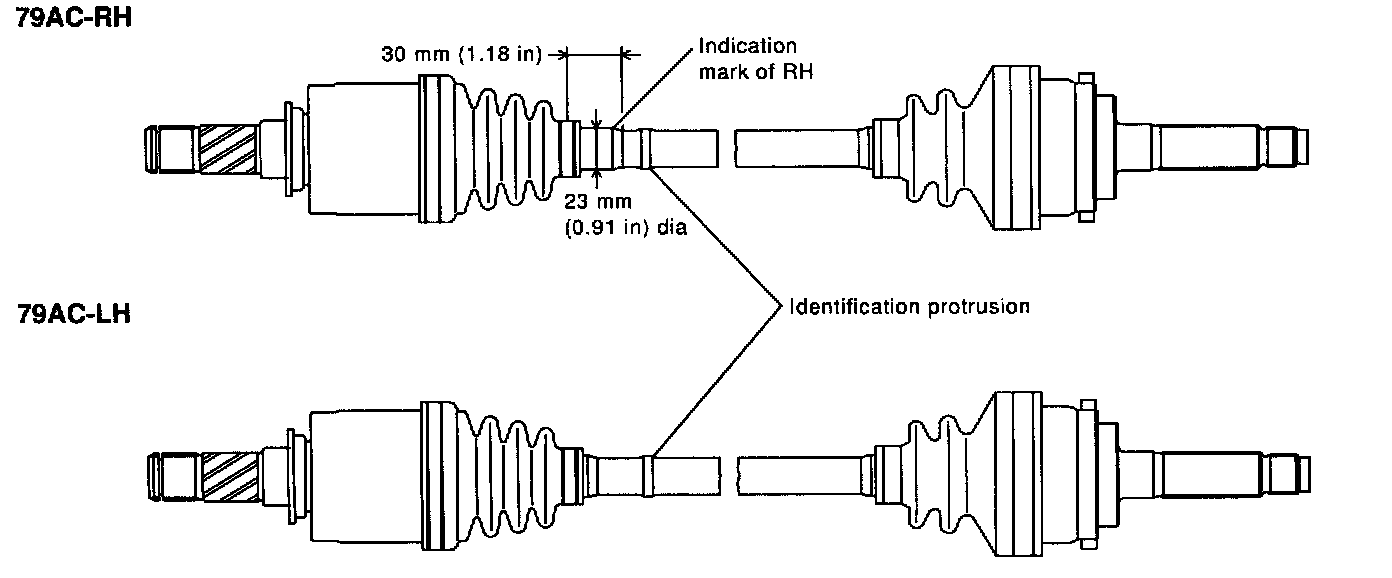 79AC-RH

30 mm (1.18 in)

Indication mark of RH

23 mm (0.91 in) dia

Identification protrusion

79AC-LH