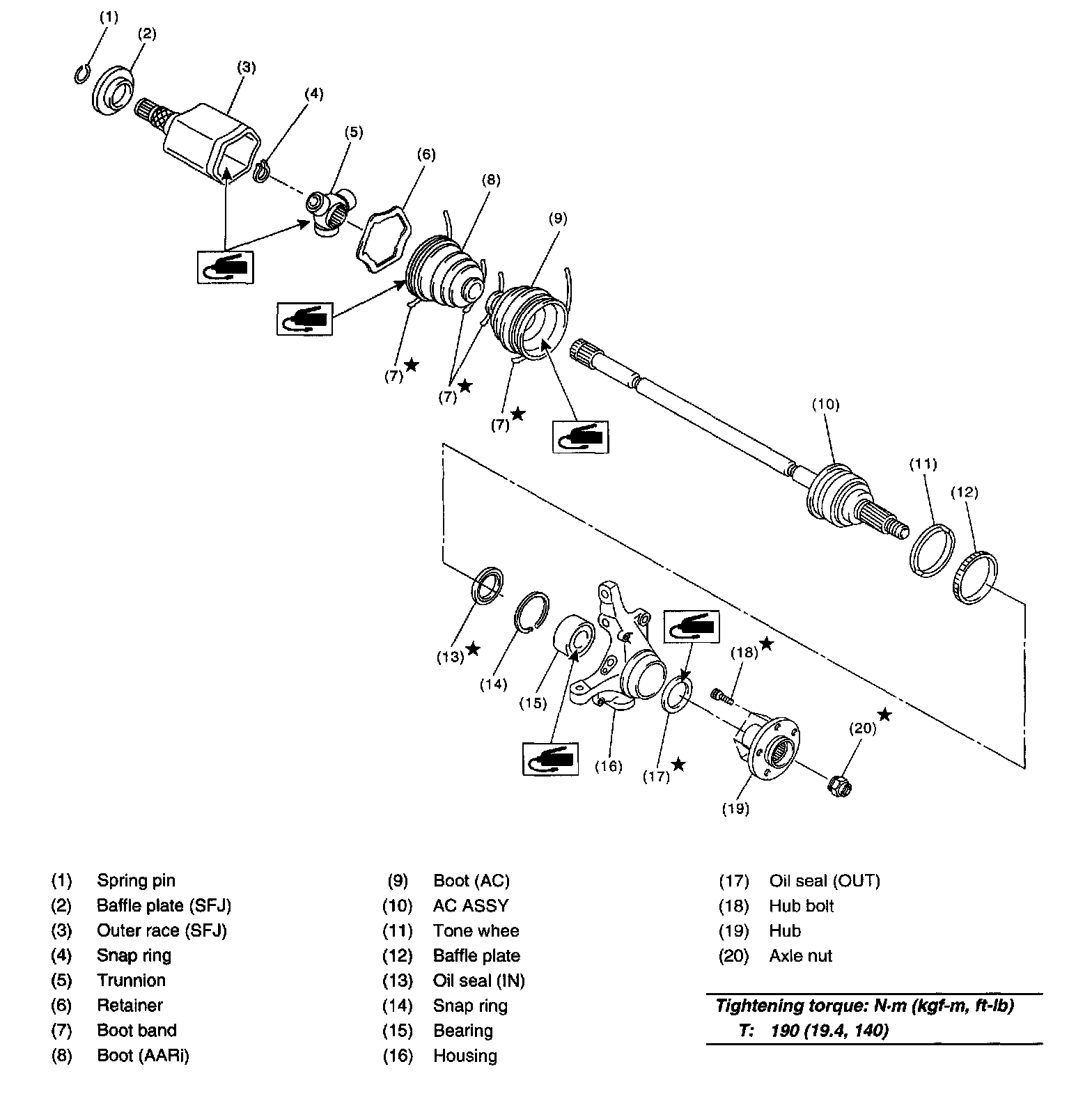 (1)
(2)
(3)
(4)
(5)
(6)
(8)
(9)
(7) ★
(7) ★
(7) ★
(10)
(11)
(12)
(13) ★
(14)
(15)
(16)
(17) ★
(18) ★
(19)
(20) ★

(1) Spring pin
(2) Baffle plate (SFJ)
(3) Outer race (SFJ)
(4) Snap ring
(5) Trunnion
(6) Retainer
(7) Boot band
(8) Boot (AARi)

(9) Boot (AC)
(10) AC ASSY
(11) Tone whee
(12) Baffle plate
(13) Oil seal (IN)
(14) Snap ring
(15) Bearing
(16) Housing

(17) Oil seal (OUT)
(18) Hub bolt
(19) Hub
(20) Axle nut

Tightening torque: N·m (kgf-m, ft-lb)
T: 190 (19.4, 140)