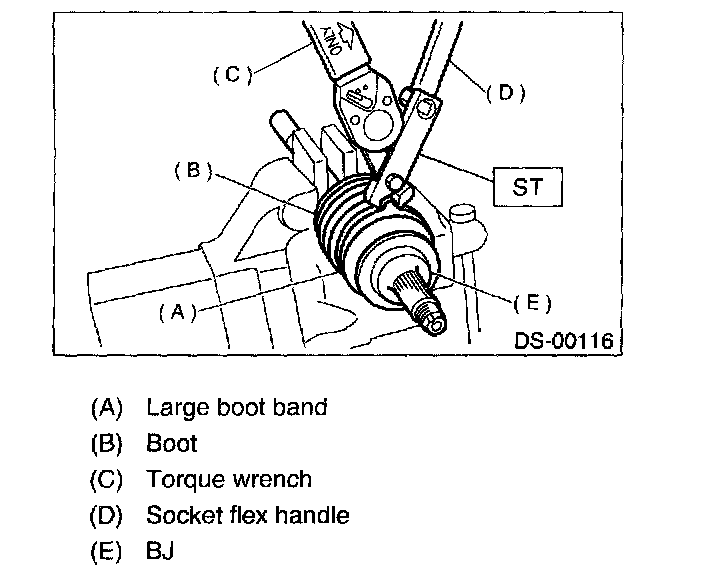 ONLY
(C)
(D)
(B)
ST
(A)
(E)
DS-00116

(A) Large boot band
(B) Boot
(C) Torque wrench
(D) Socket flex handle
(E) BJ