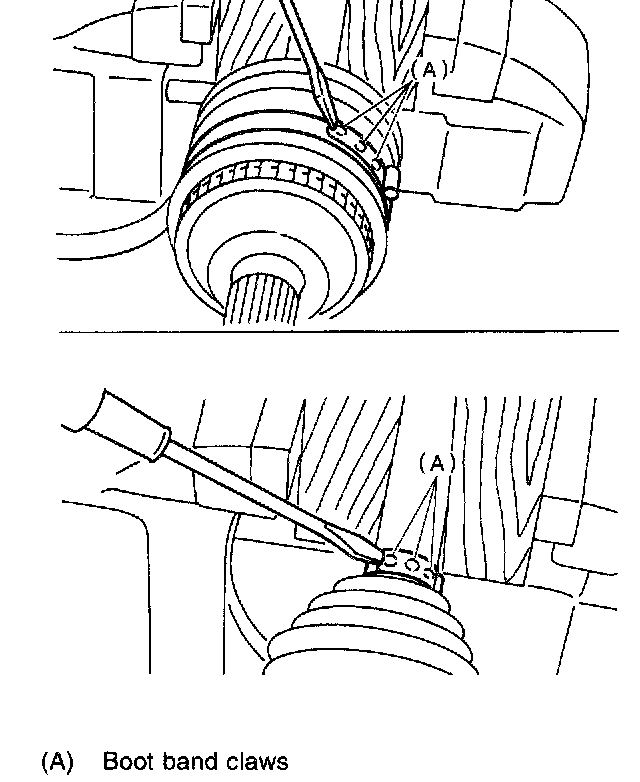 (A)

(A)

(A) Boot band claws