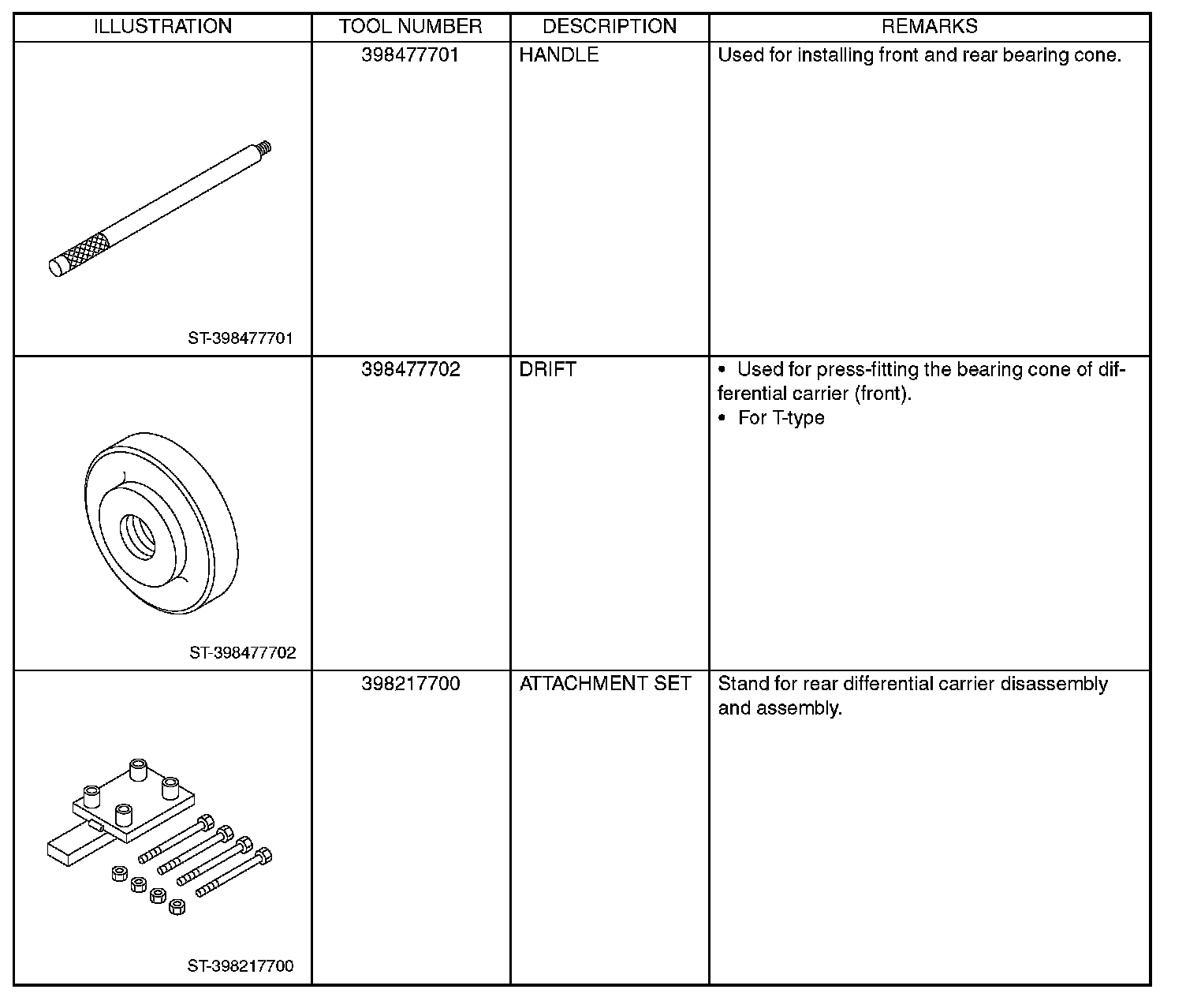 | ILLUSTRATION | TOOL NUMBER | DESCRIPTION | REMARKS |
|---|---|---|---|
| ST-398477701 | 398477701 | HANDLE | Used for installing front and rear bearing cone. |
| ST-398477702 | 398477702 | DRIFT | • Used for press-fitting the bearing cone of differential carrier (front). • For T-type |
| ST-398217700 | 398217700 | ATTACHMENT SET | Stand for rear differential carrier disassembly and assembly. |