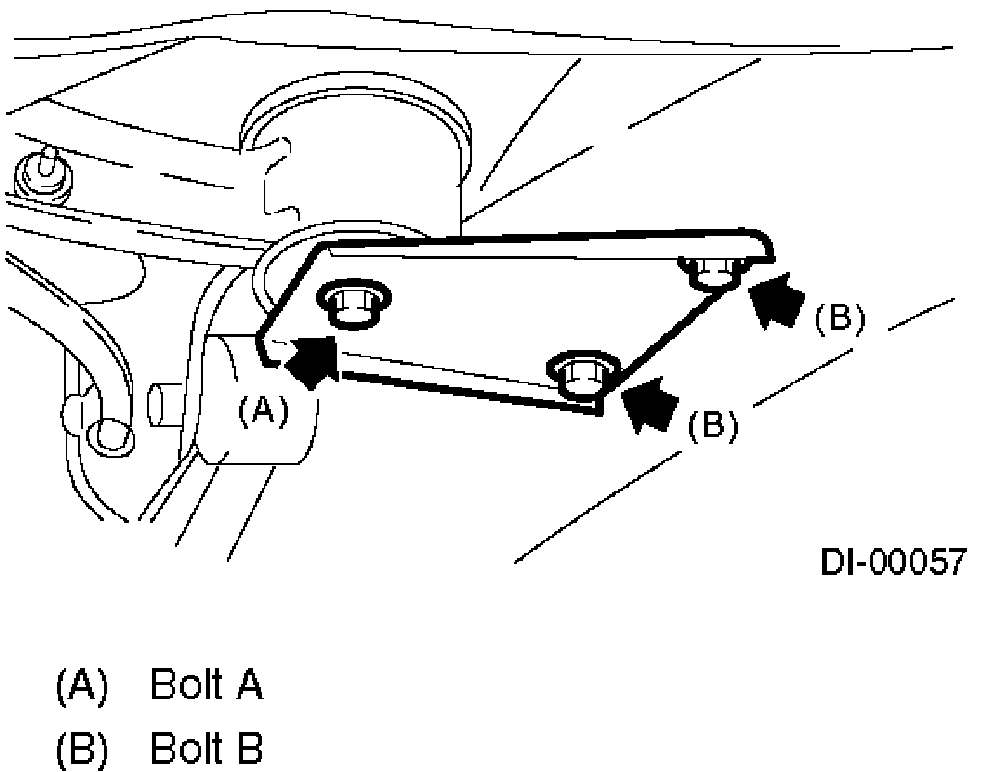 (B)

(A)

(B)

DI-00057

(A) Bolt A
(B) Bolt B