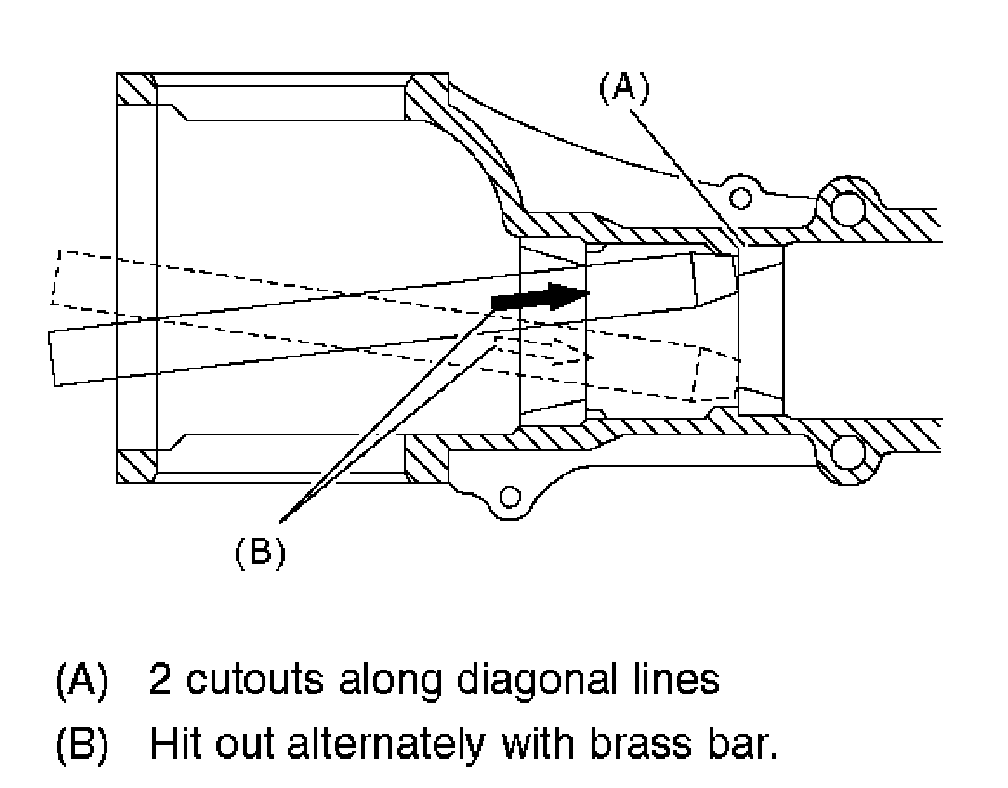 (A)

(B)

(A) 2 cutouts along diagonal lines
(B) Hit out alternately with brass bar.