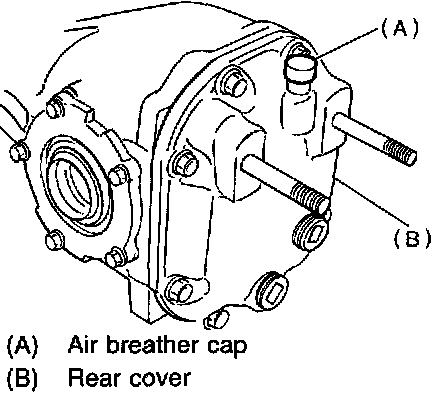 (A)

(B)

(A) Air breather cap
(B) Rear cover