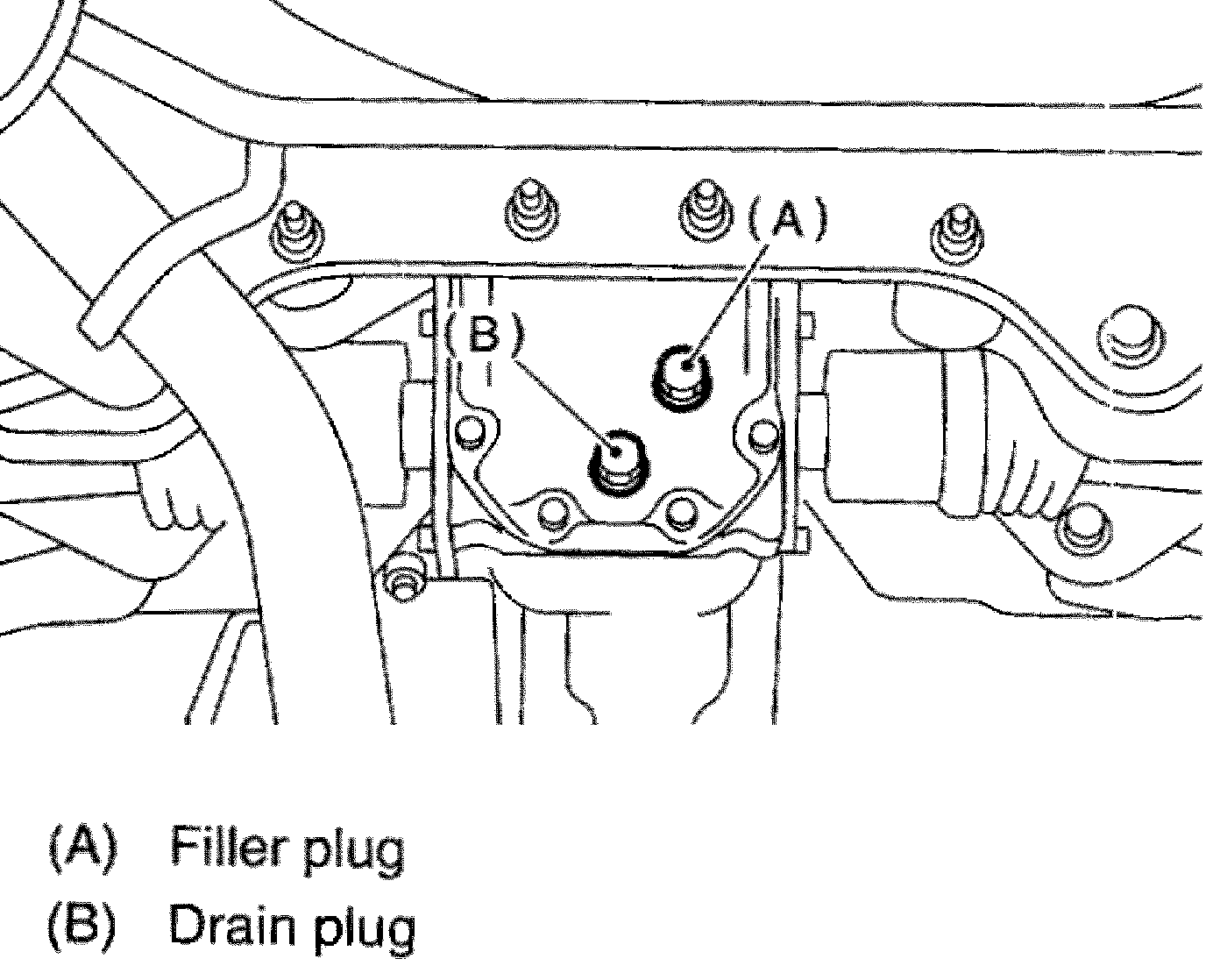 (A)
(B)

(A) Filler plug
(B) Drain plug