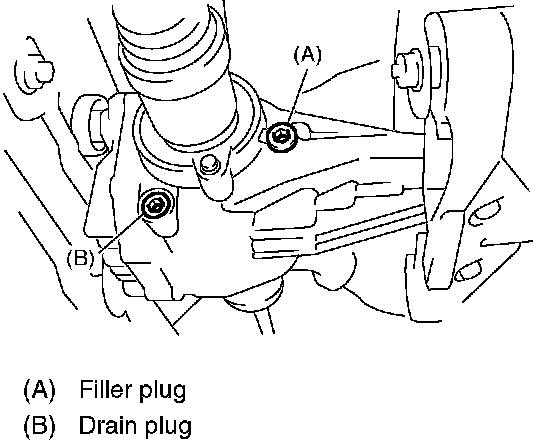 (A)

(B)

(A) Filler plug
(B) Drain plug