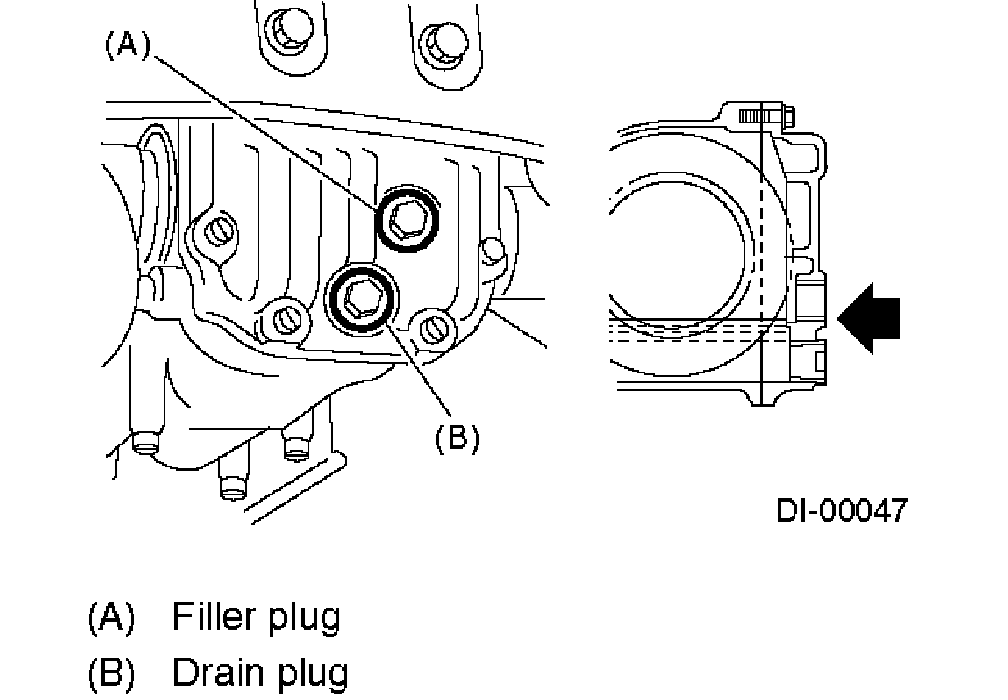 (A)

(B)

DI-00047

(A) Filler plug

(B) Drain plug