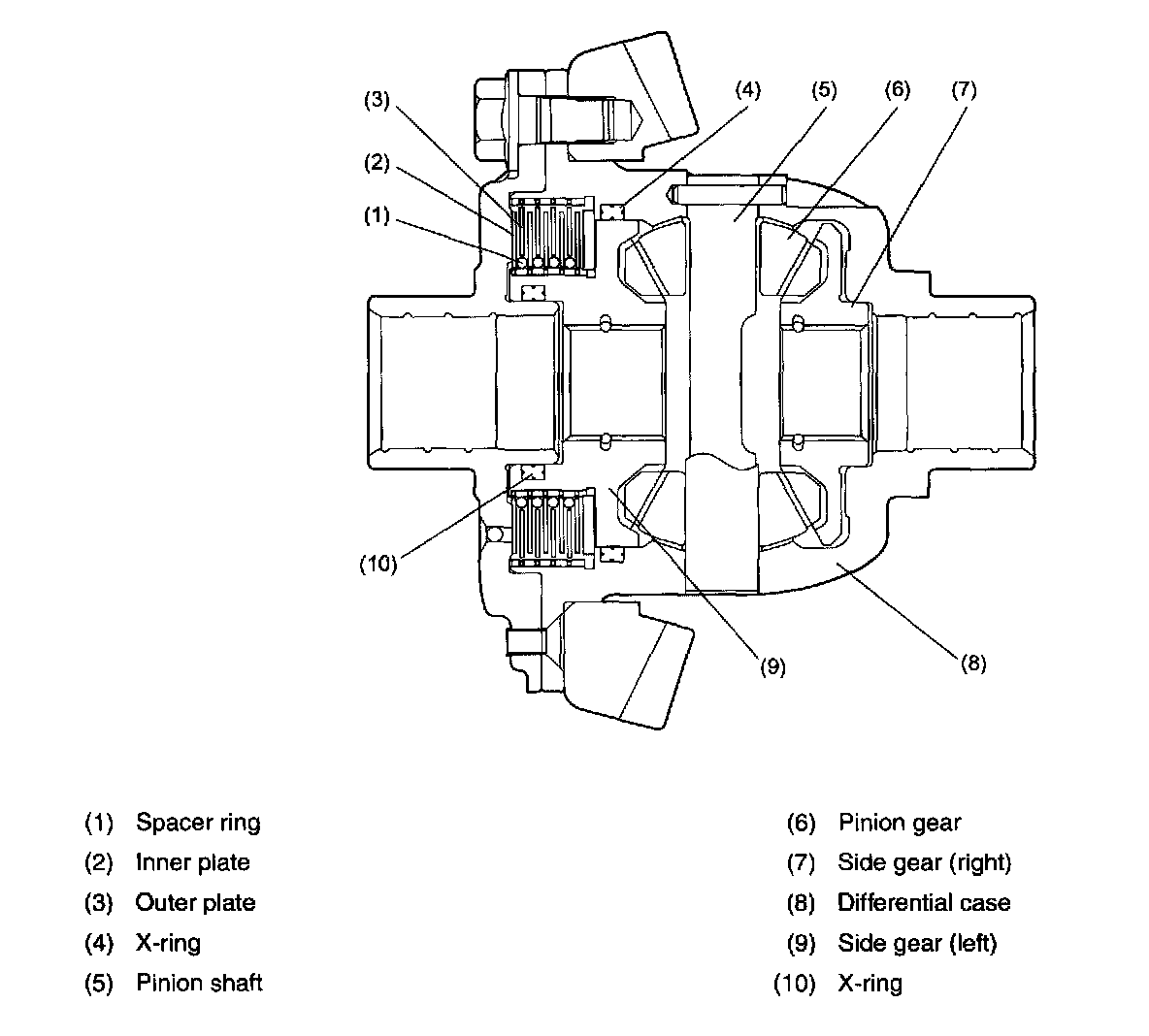 (3)
(2)
(1)
(4)
(5)
(6)
(7)
(10)
(9)
(8)

(1) Spacer ring
(2) Inner plate
(3) Outer plate
(4) X-ring
(5) Pinion shaft

(6) Pinion gear
(7) Side gear (right)
(8) Differential case
(9) Side gear (left)
(10) X-ring