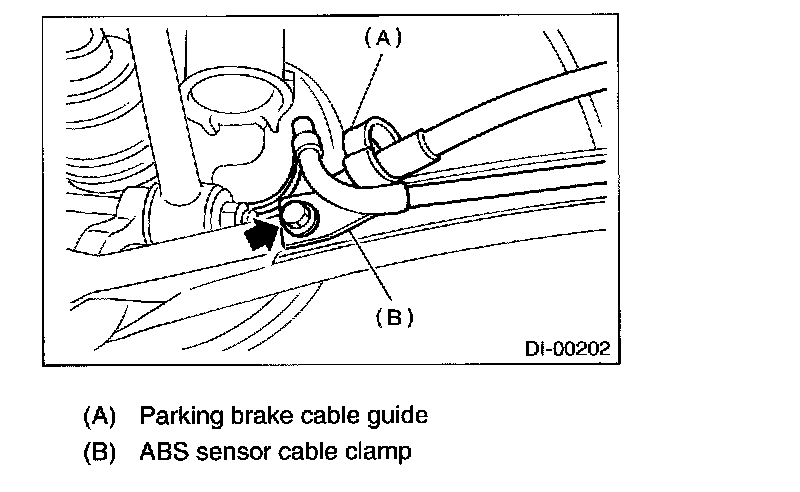 (A)

(B)

DI-00202

(A) Parking brake cable guide

(B) ABS sensor cable clamp