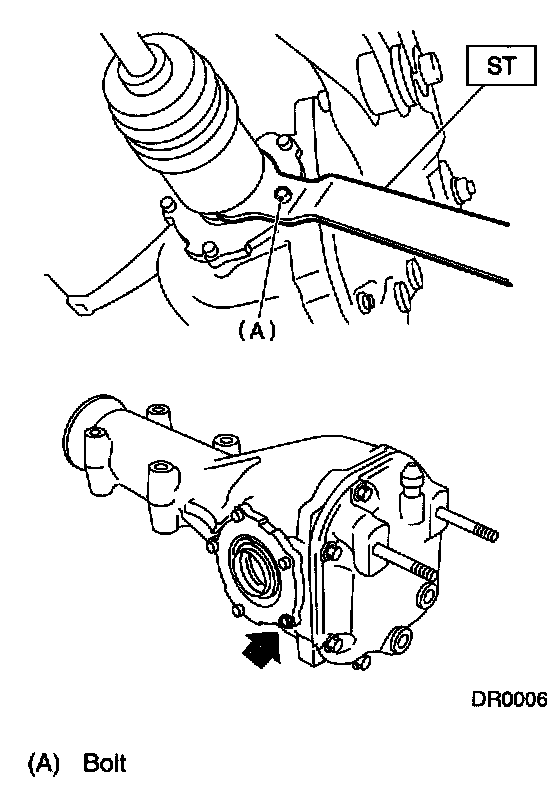 ST

(A)

DR0006

(A) Bolt