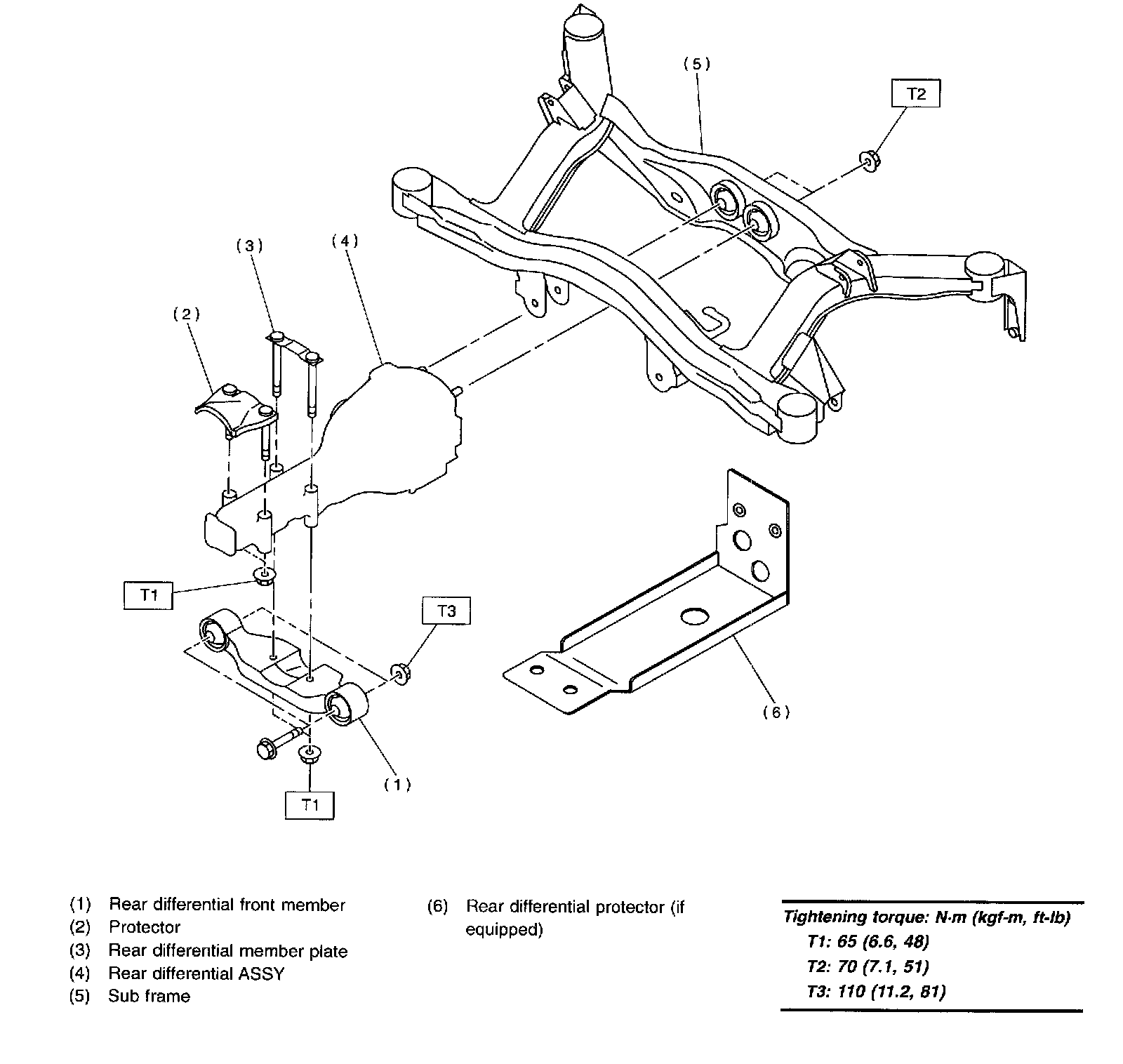 (5)

T2

(3)

(4)

(2)

T1

T3

(6)

(1)

T1

(1) Rear differential front member
(2) Protector
(3) Rear differential member plate
(4) Rear differential ASSY
(5) Sub frame

(6) Rear differential protector (if equipped)

Tightening torque: N·m (kgf-m, ft-lb)
T1: 65 (6.6, 48)
T2: 70 (7.1, 51)
T3: 110 (11.2, 81)